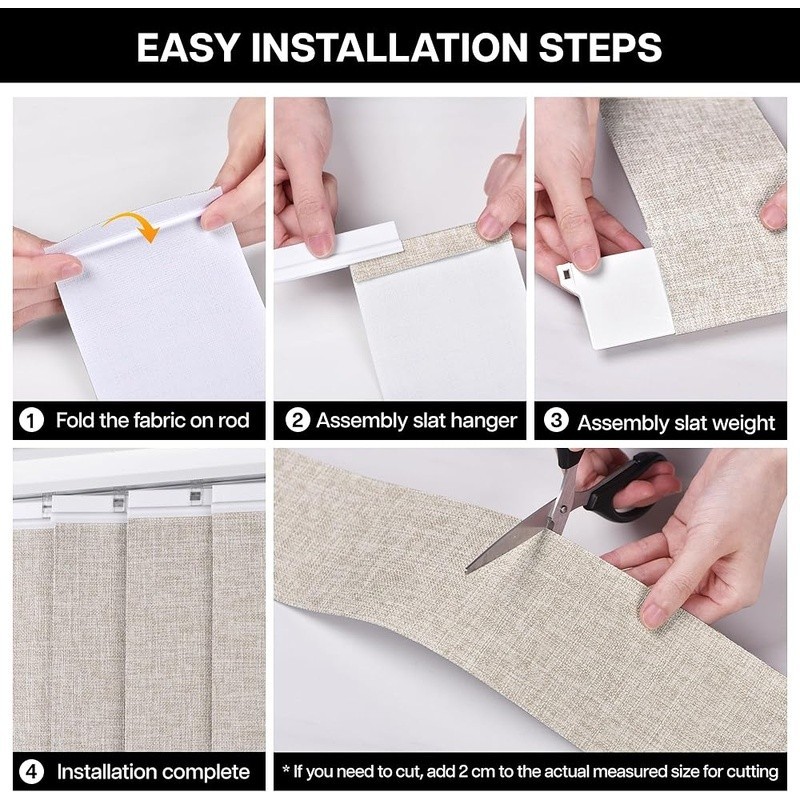 EASY INSTALLATION STEPS

1 Fold the fabric on rod

2 Assembly slat hanger

3 Assembly slat weight

4 Installation complete

* If you need to cut, add 2 cm to the actual measured size for cutting