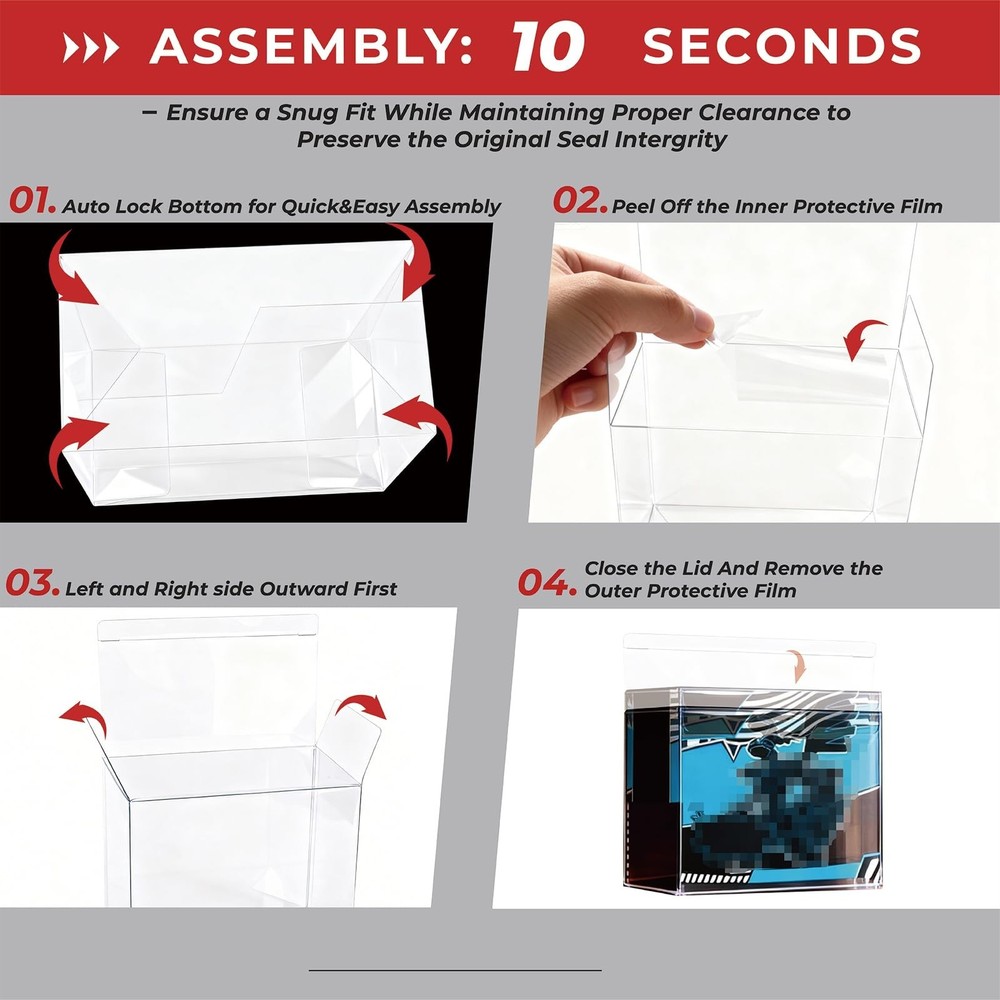 ASSEMBLY: 10 SECONDS

– Ensure a Snug Fit While Maintaining Proper Clearance to Preserve the Original Seal Intergrity

01. Auto Lock Bottom for Quick&Easy Assembly

02. Peel Off the Inner Protective Film

03. Left and Right side Outward First

04. Close the Lid And Remove the Outer Protective Film