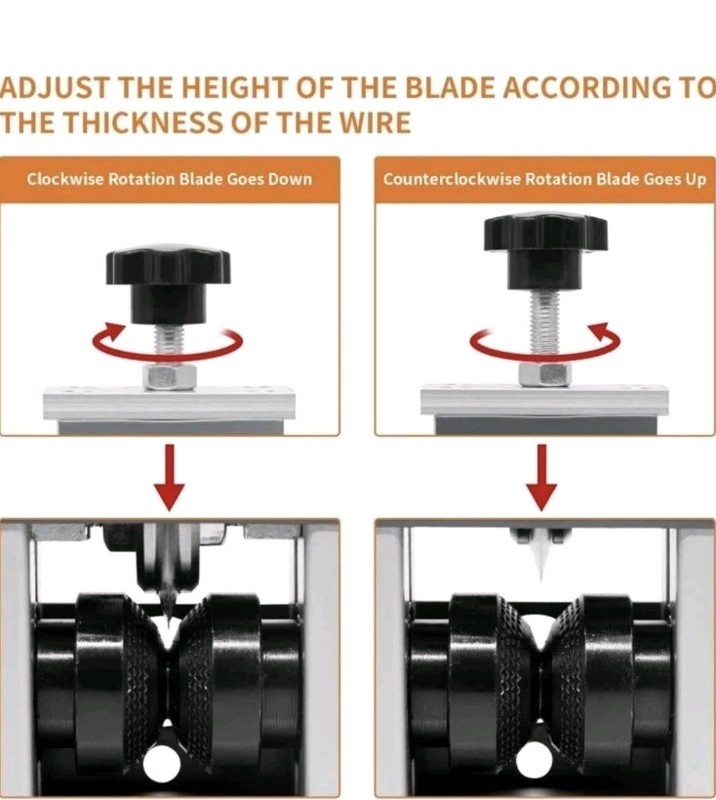 ADJUST THE HEIGHT OF THE BLADE ACCORDING TO THE THICKNESS OF THE WIRE

Clockwise Rotation Blade Goes Down

Counterclockwise Rotation Blade Goes Up