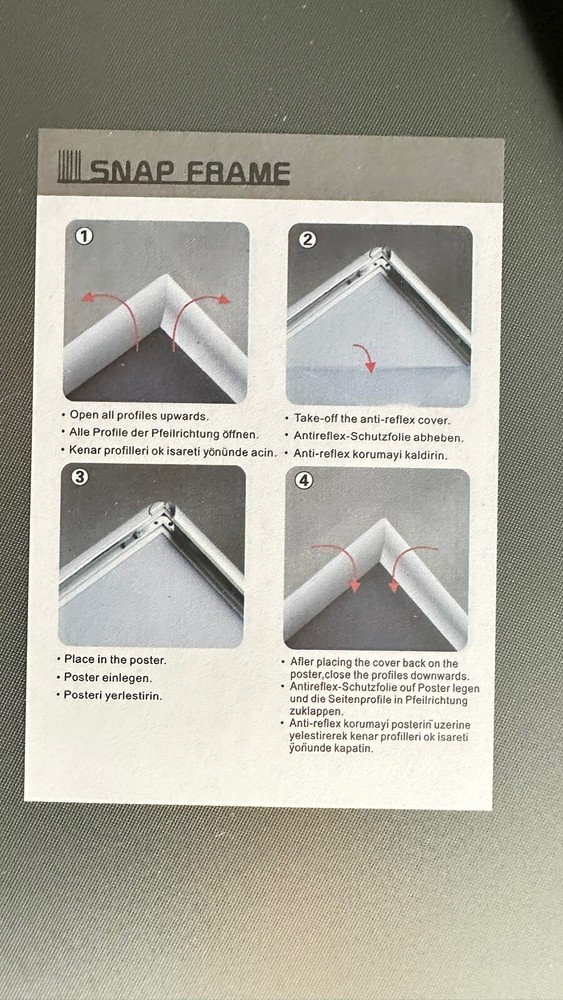 SNAP FRAME

①

• Open all profiles upwards.
• Alle Profile der Pfeilrichtung öffnen.
• Kenar profilleri ok isareti yönünde acin.

②

• Take-off the anti-reflex cover.
• Antireflex-Schutzfolie abheben.
• Anti-reflex korumayi kaldirin.

③

• Place in the poster.
• Poster einlegen.
• Posteri yerlestirin.

④

• Afler placing the cover back on the poster,close the profiles downwards.
• Antireflex-Schutzfolie ouf Poster legen und die Seitenprofile in Pfeilrichtung zuklappen.
• Anti-reflex korumayi posterin uzerine yelestirerek kenar profilleri ok isareti yonunde kapatin.