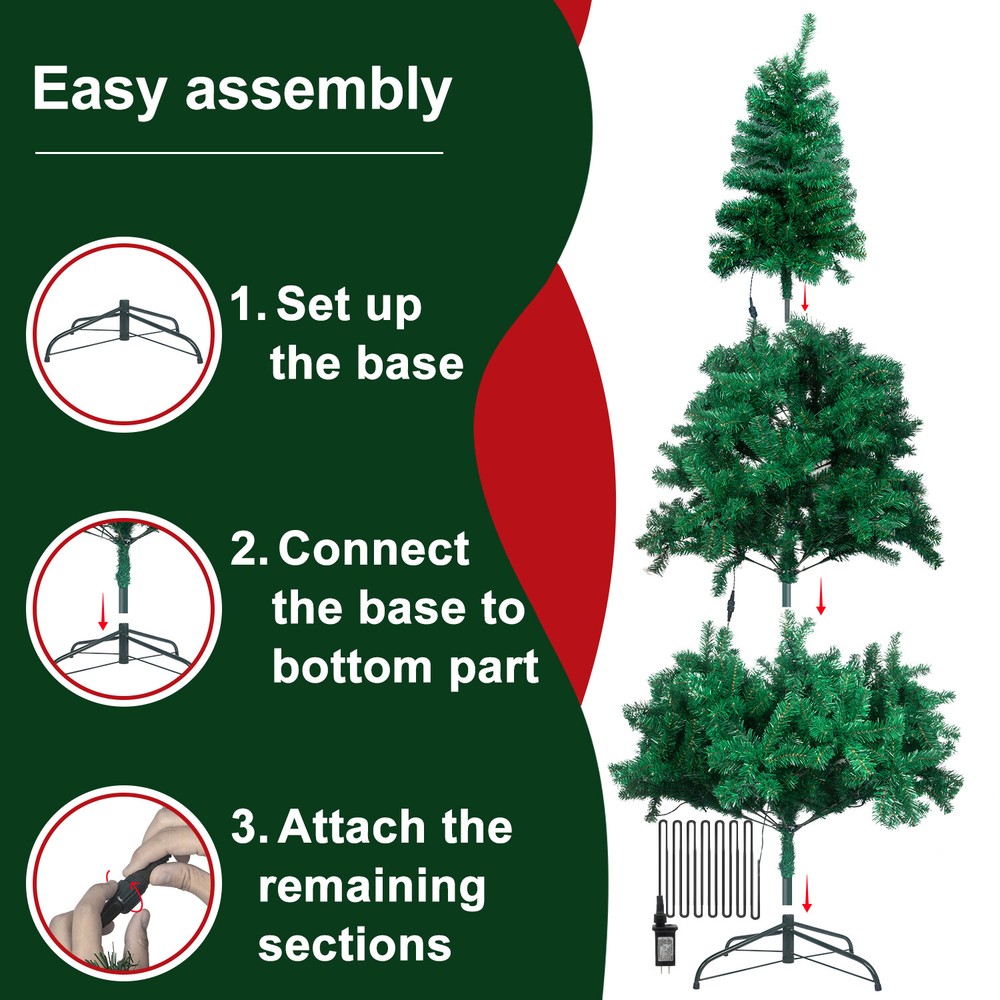 Easy assembly

1. Set up the base

2. Connect the base to bottom part

3. Attach the remaining sections