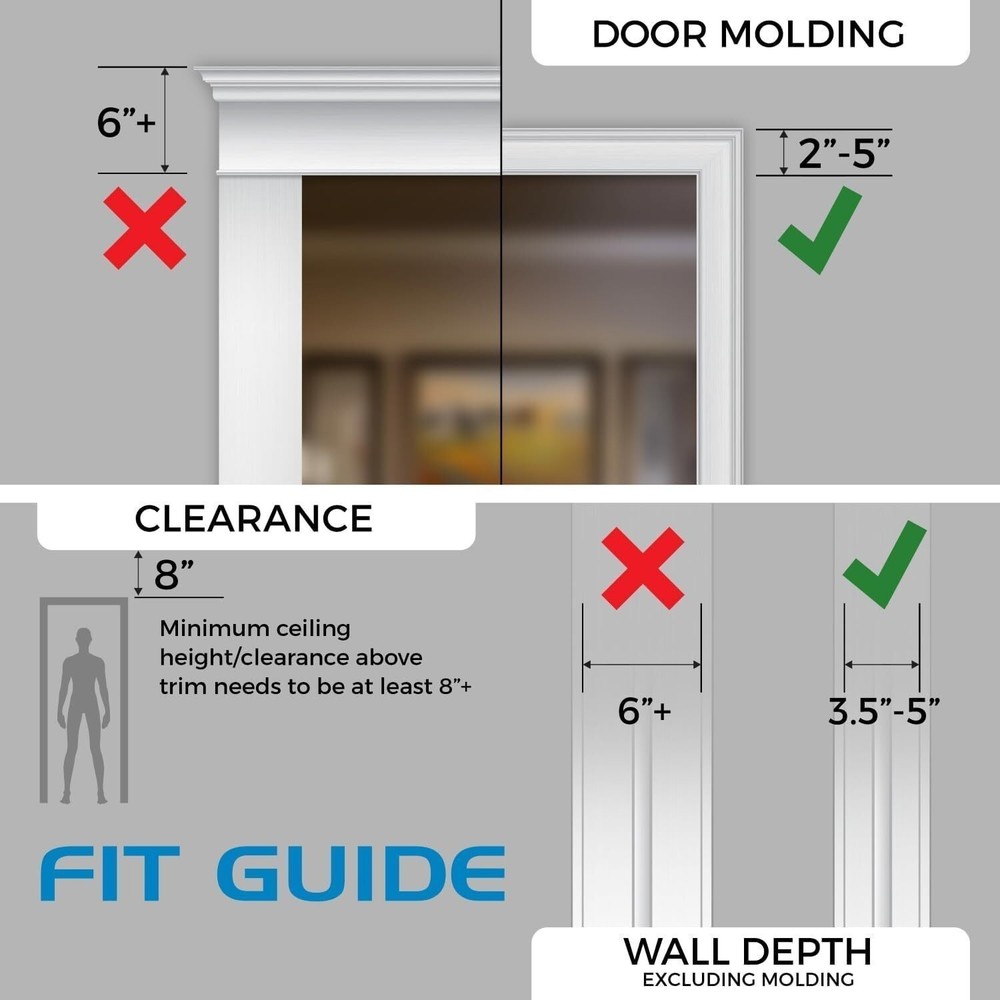 DOOR MOLDING

6”+

2”-5”

CLEARANCE

8”

Minimum ceiling height/clearance above trim needs to be at least 8”+

6”+

3.5”-5”

FIT GUIDE

WALL DEPTH
EXCLUDING MOLDING