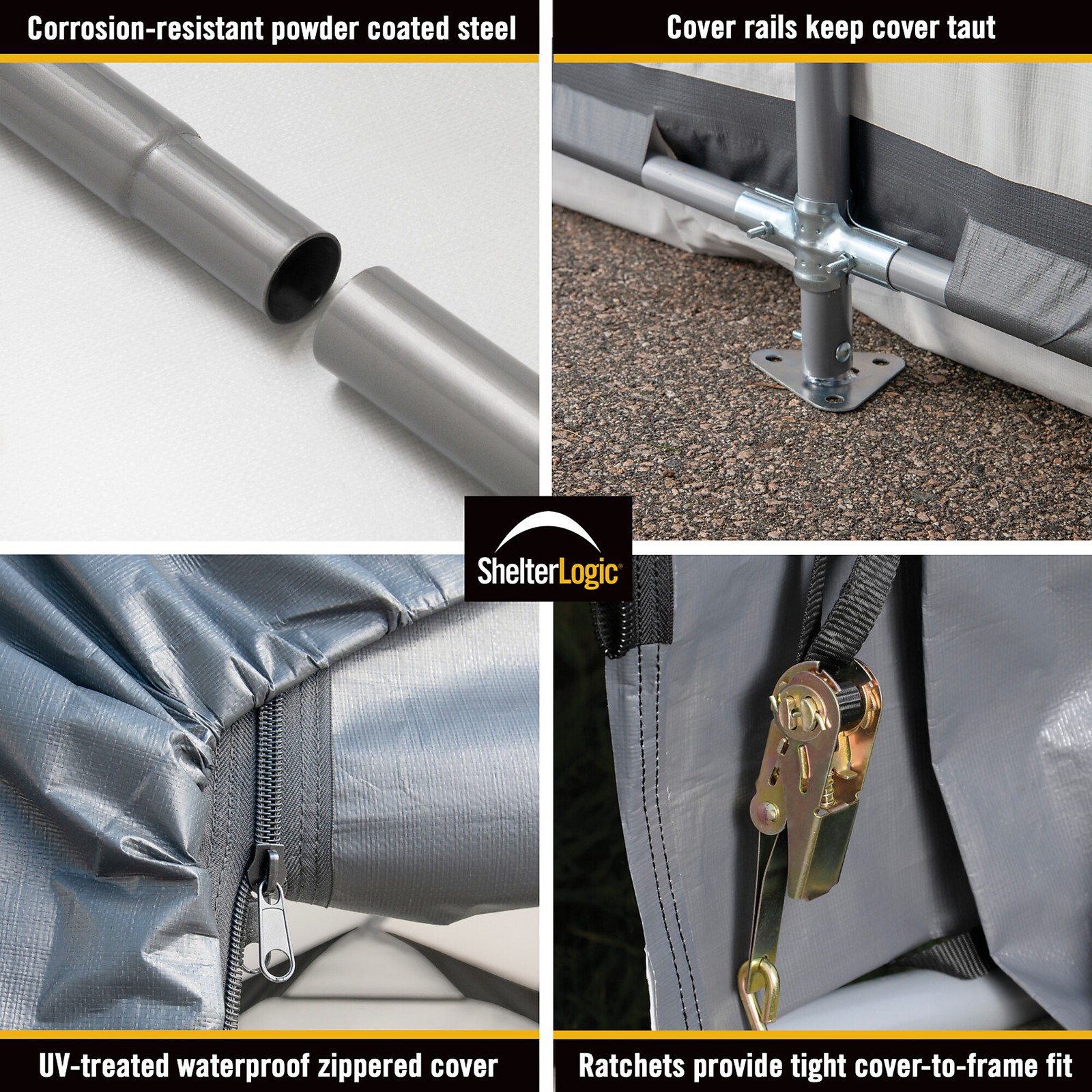 Corrosion-resistant powder coated steel

Cover rails keep cover taut

ShelterLogic®

UV-treated waterproof zippered cover

Ratchets provide tight cover-to-frame fit