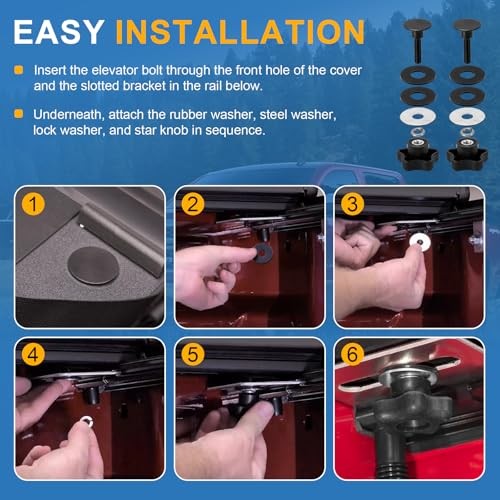 EASY INSTALLATION

Insert the elevator bolt through the front hole of the cover and the slotted bracket in the rail below.

Underneath, attach the rubber washer, steel washer, lock washer, and star knob in sequence.

1

2

3

4

5

6