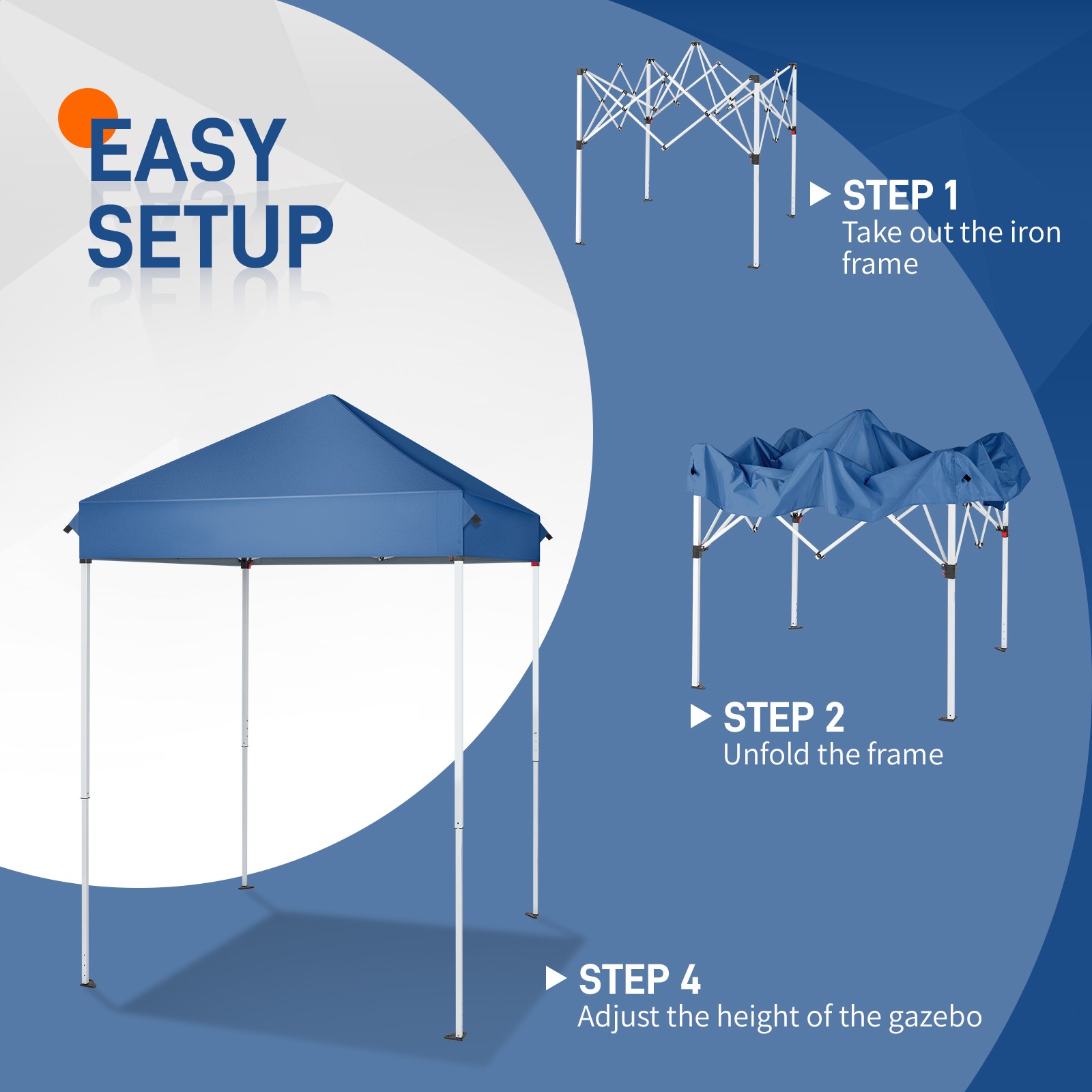 EASY SETUP

STEP 1
Take out the iron frame

STEP 2
Unfold the frame

STEP 4
Adjust the height of the gazebo