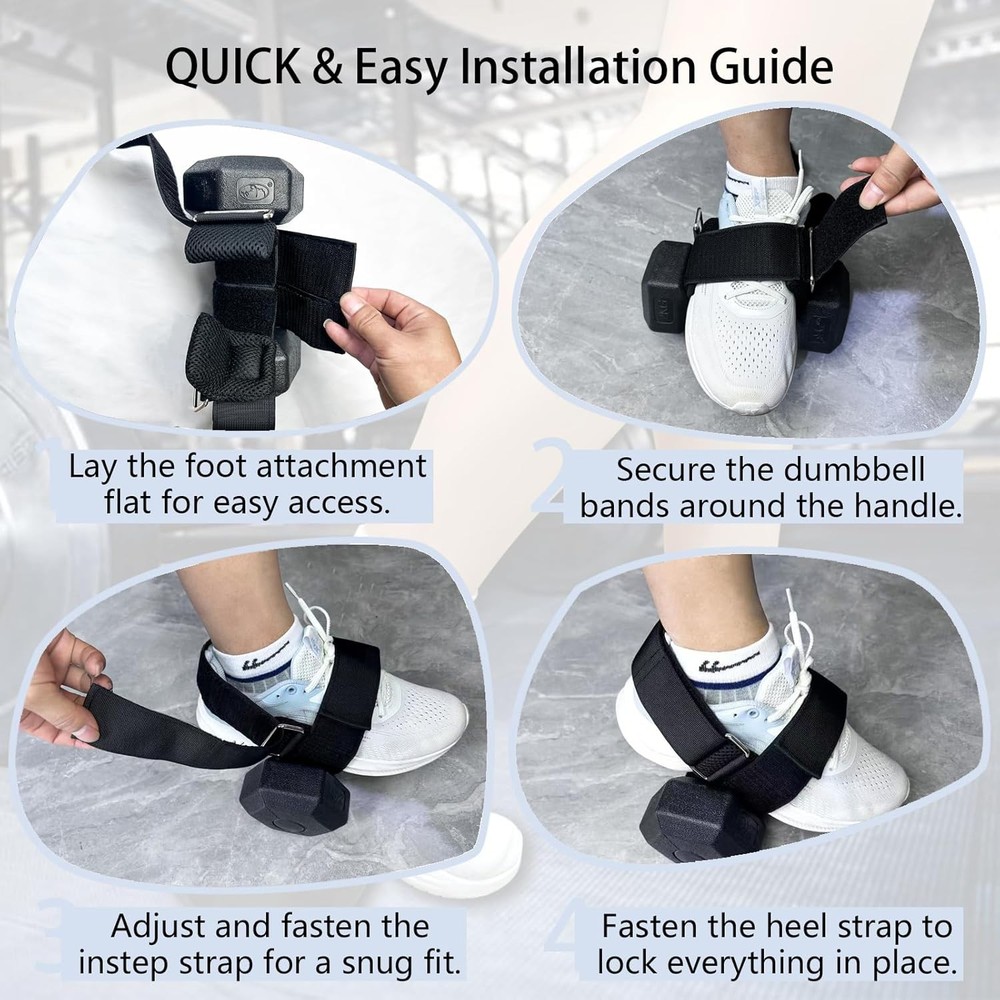 QUICK & Easy Installation Guide

1 Lay the foot attachment flat for easy access.

2 Secure the dumbbell bands around the handle.

3 Adjust and fasten the instep strap for a snug fit.

4 Fasten the heel strap to lock everything in place.