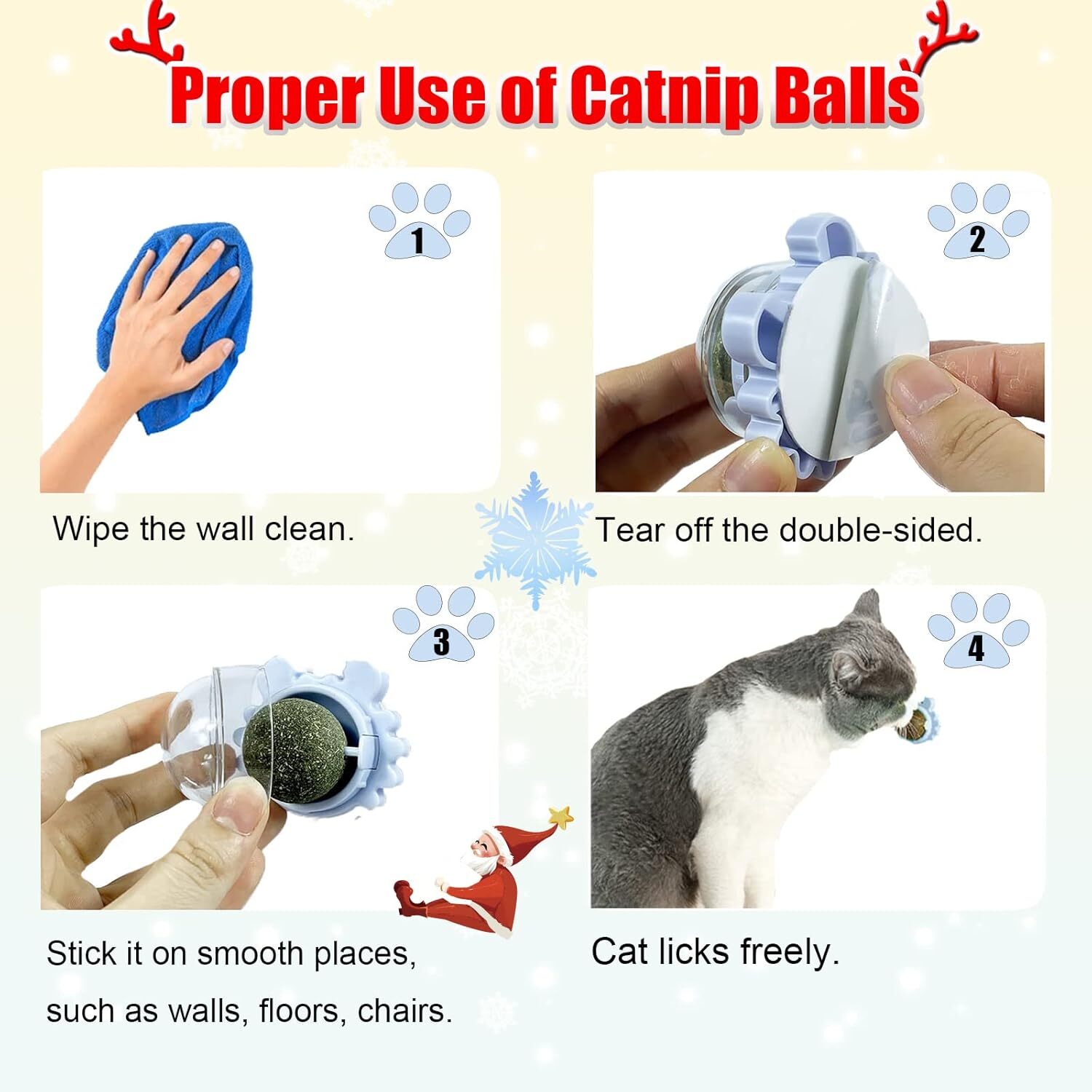 Proper Use of Catnip Balls

1

Wipe the wall clean.

2

Tear off the double-sided.

3

Stick it on smooth places, such as walls, floors, chairs.

4

Cat licks freely.