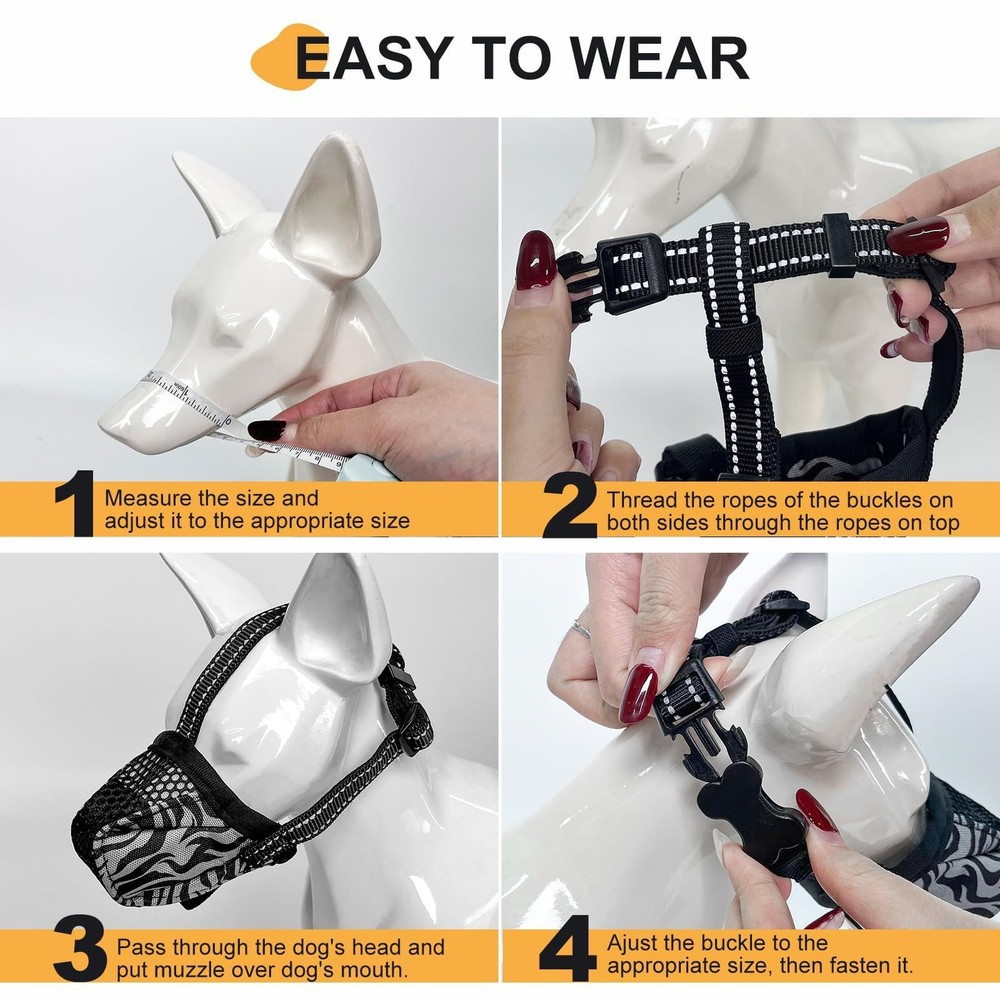 EASY TO WEAR

1 Measure the size and adjust it to the appropriate size

2 Thread the ropes of the buckles on both sides through the ropes on top

3 Pass through the dog's head and put muzzle over dog's mouth.

4 Ajust the buckle to the appropriate size, then fasten it.