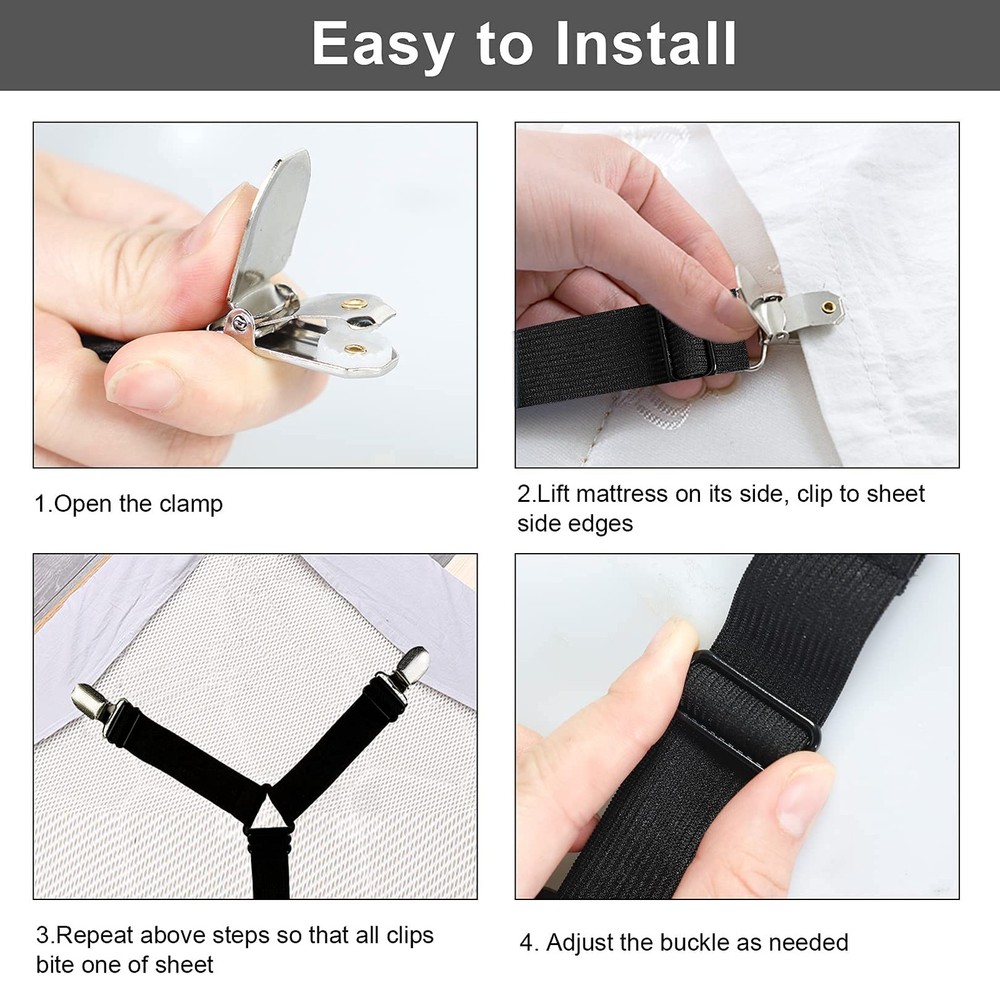 Easy to Install

1.Open the clamp

2.Lift mattress on its side, clip to sheet side edges

3.Repeat above steps so that all clips bite one of sheet

4. Adjust the buckle as needed