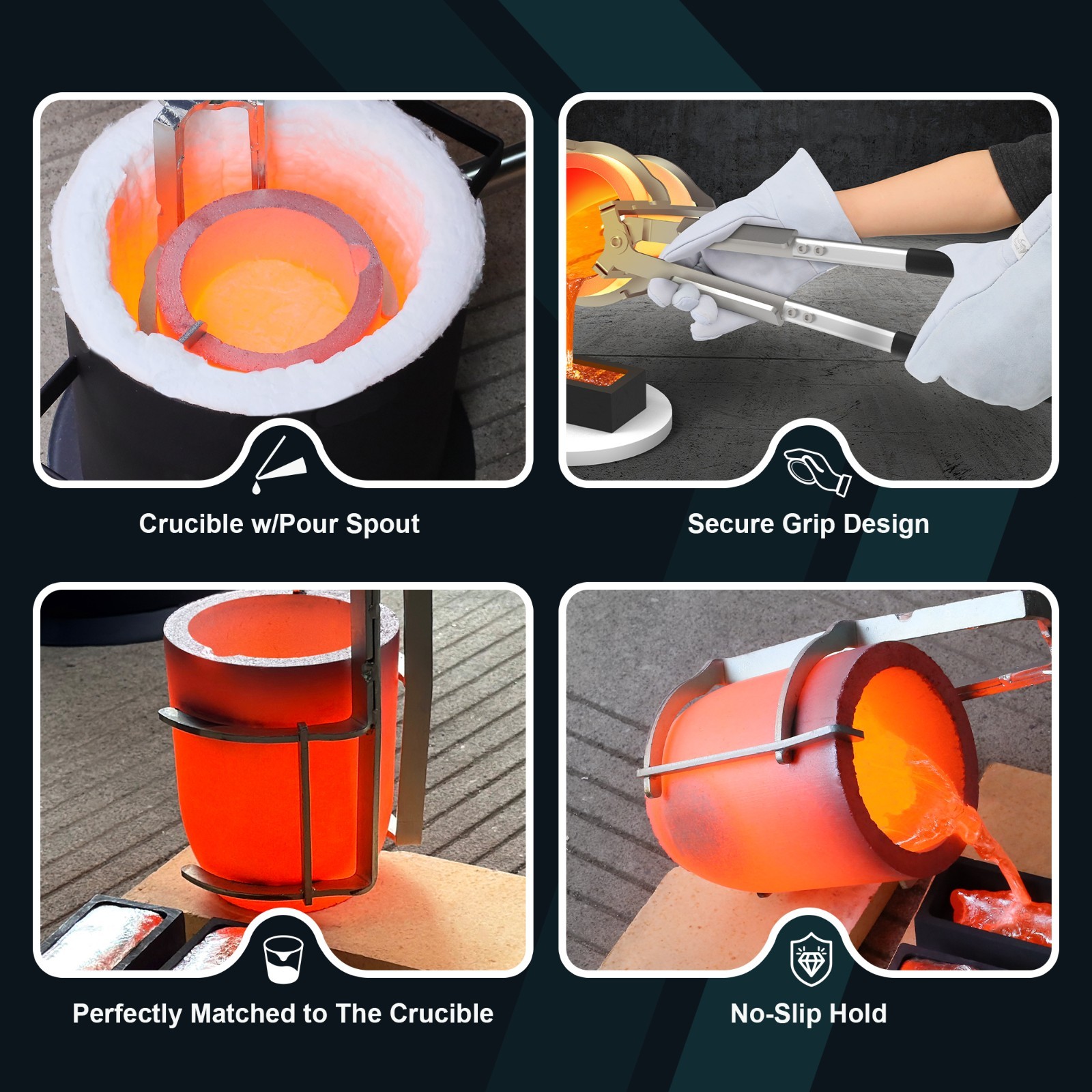 Crucible w/Pour Spout

Secure Grip Design

Perfectly Matched to The Crucible

No-Slip Hold