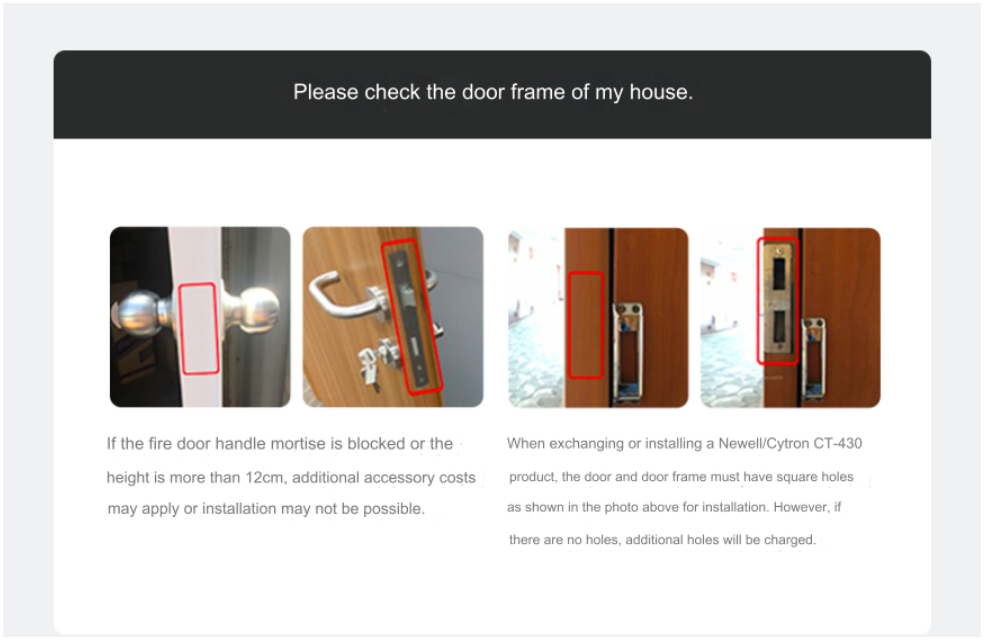 Please check the door frame of my house.

If the fire door handle mortise is blocked or the height is more than 12cm, additional accessory costs may apply or installation may not be possible.

When exchanging or installing a Newell/Cytron CT-430 product, the door and door frame must have square holes as shown in the photo above for installation. However, if there are no holes, additional holes will be charged.