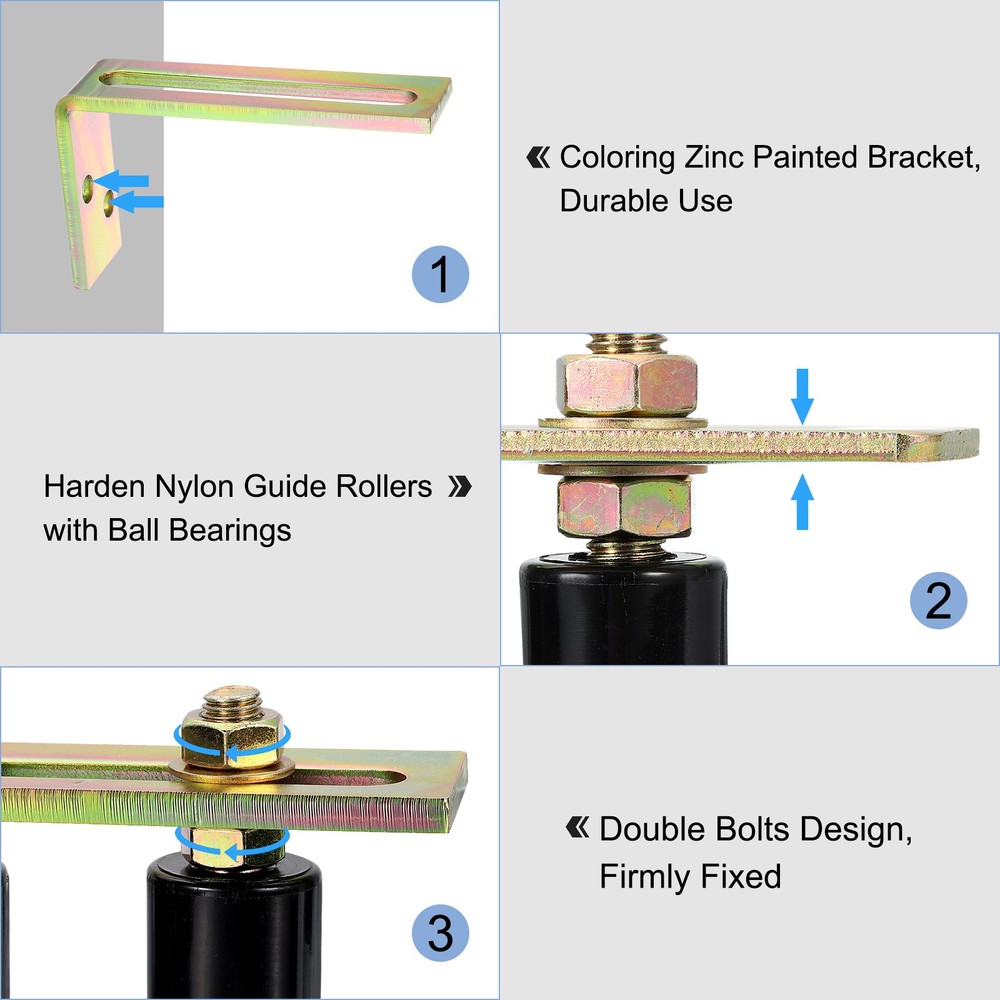 1

« Coloring Zinc Painted Bracket, Durable Use

Harden Nylon Guide Rollers » with Ball Bearings

2

3

« Double Bolts Design, Firmly Fixed