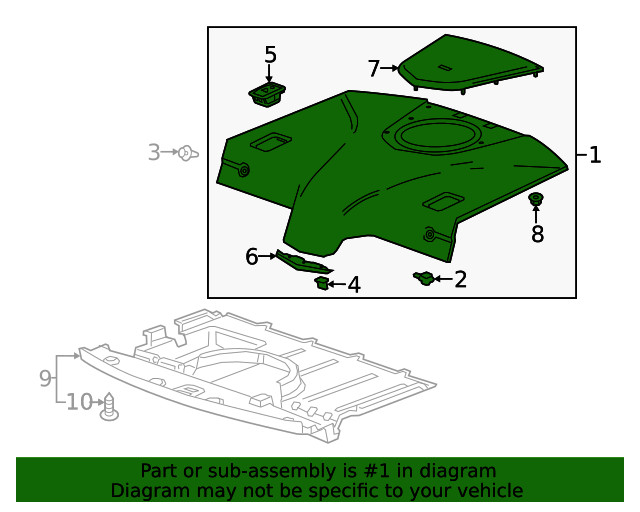 5
7
3
1
8
6
4
2
9
10

Part or sub-assembly is #1 in diagram
Diagram may not be specific to your vehicle