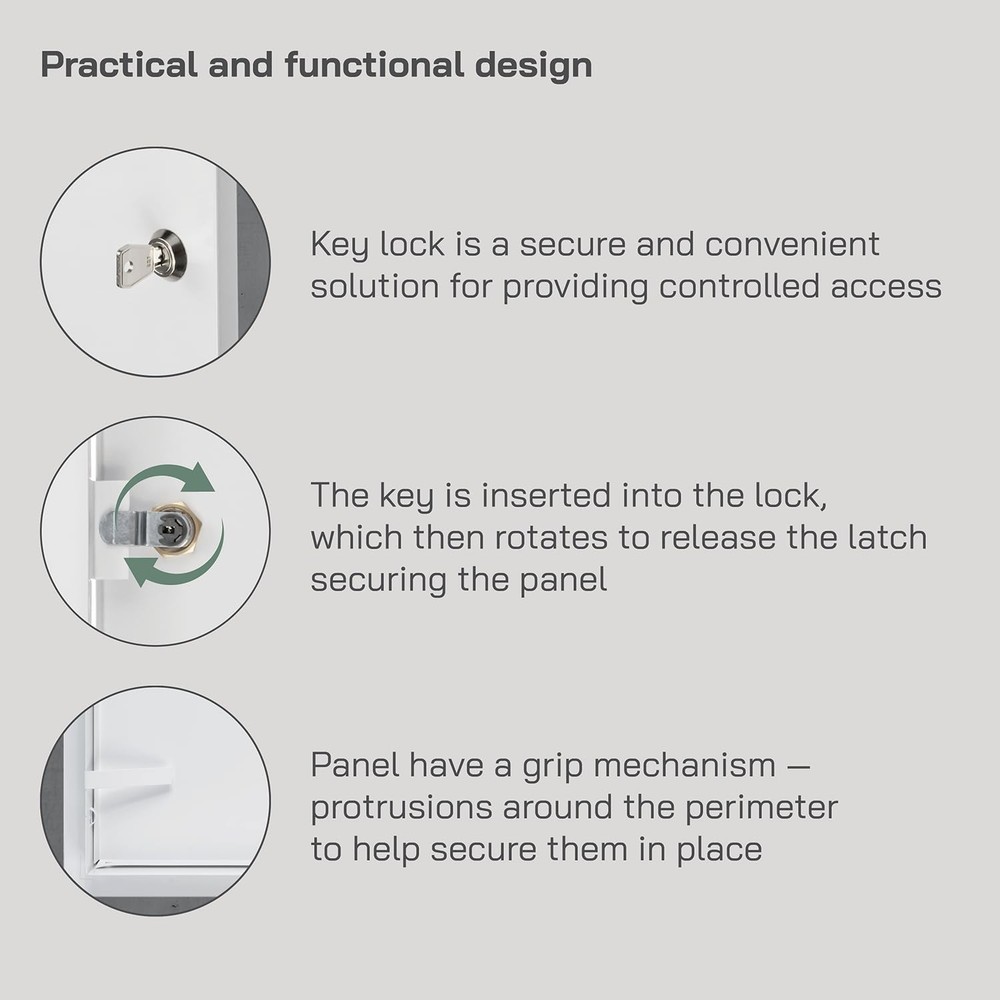 Practical and functional design

Key lock is a secure and convenient solution for providing controlled access

The key is inserted into the lock, which then rotates to release the latch securing the panel

Panel have a grip mechanism — protrusions around the perimeter to help secure them in place