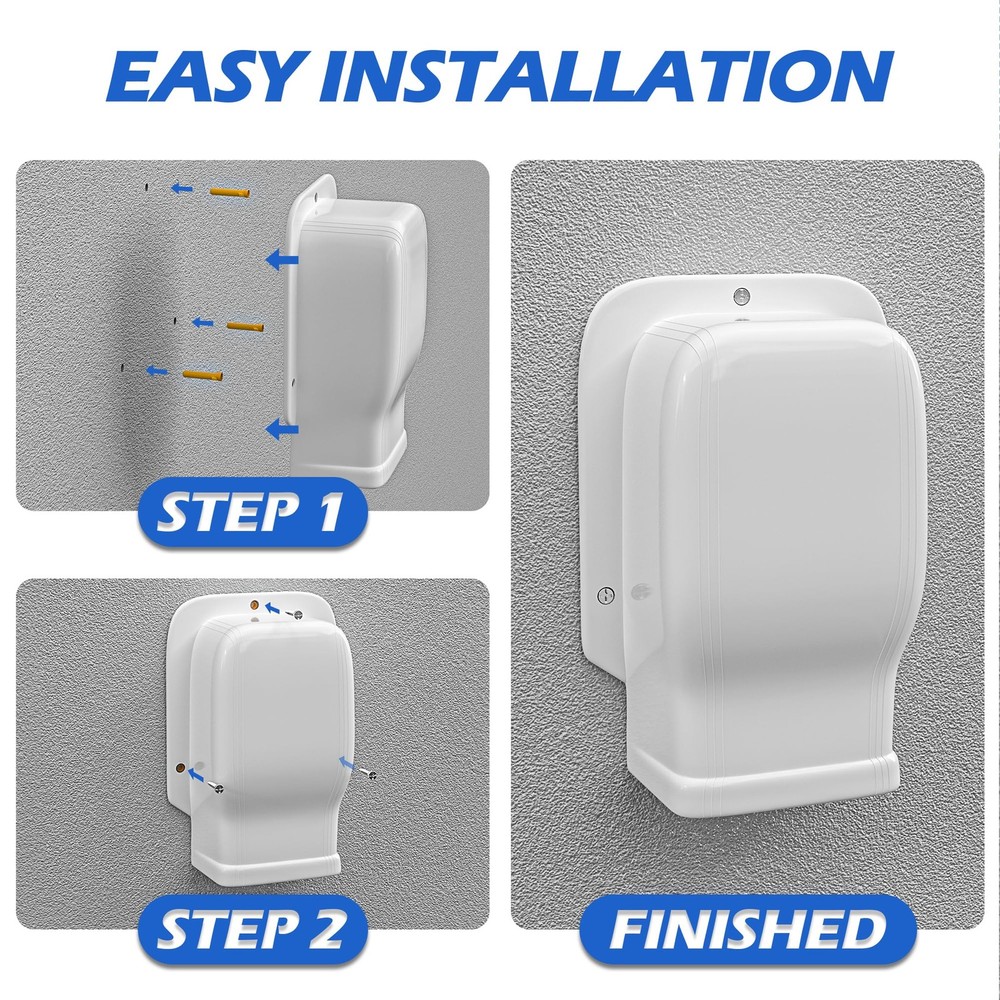 EASY INSTALLATION

STEP 1

STEP 2

FINISHED