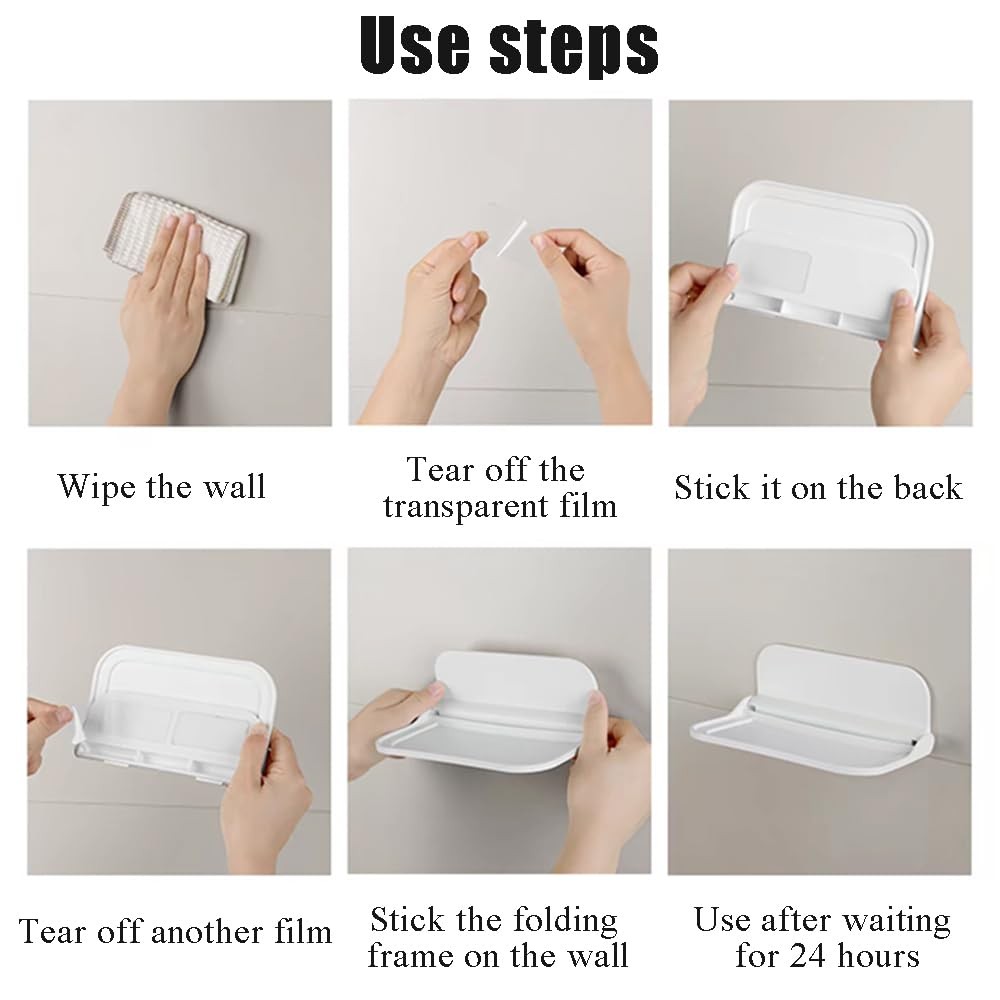 Use steps

Wipe the wall

Tear off the transparent film

Stick it on the back

Tear off another film

Stick the folding frame on the wall

Use after waiting for 24 hours