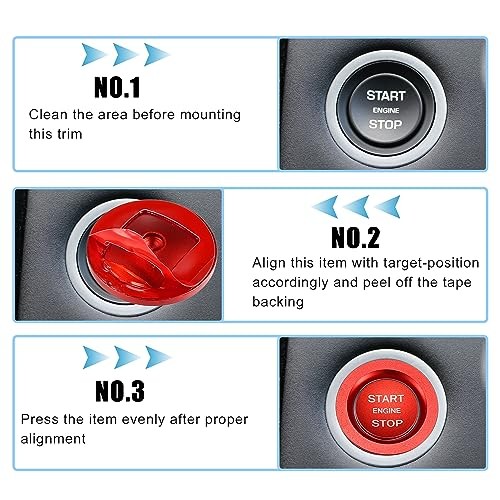 NO.1

Clean the area before mounting this trim

START
ENGINE
STOP

NO.2

Align this item with target-position accordingly and peel off the tape backing

NO.3

Press the item evenly after proper alignment

START
ENGINE
STOP