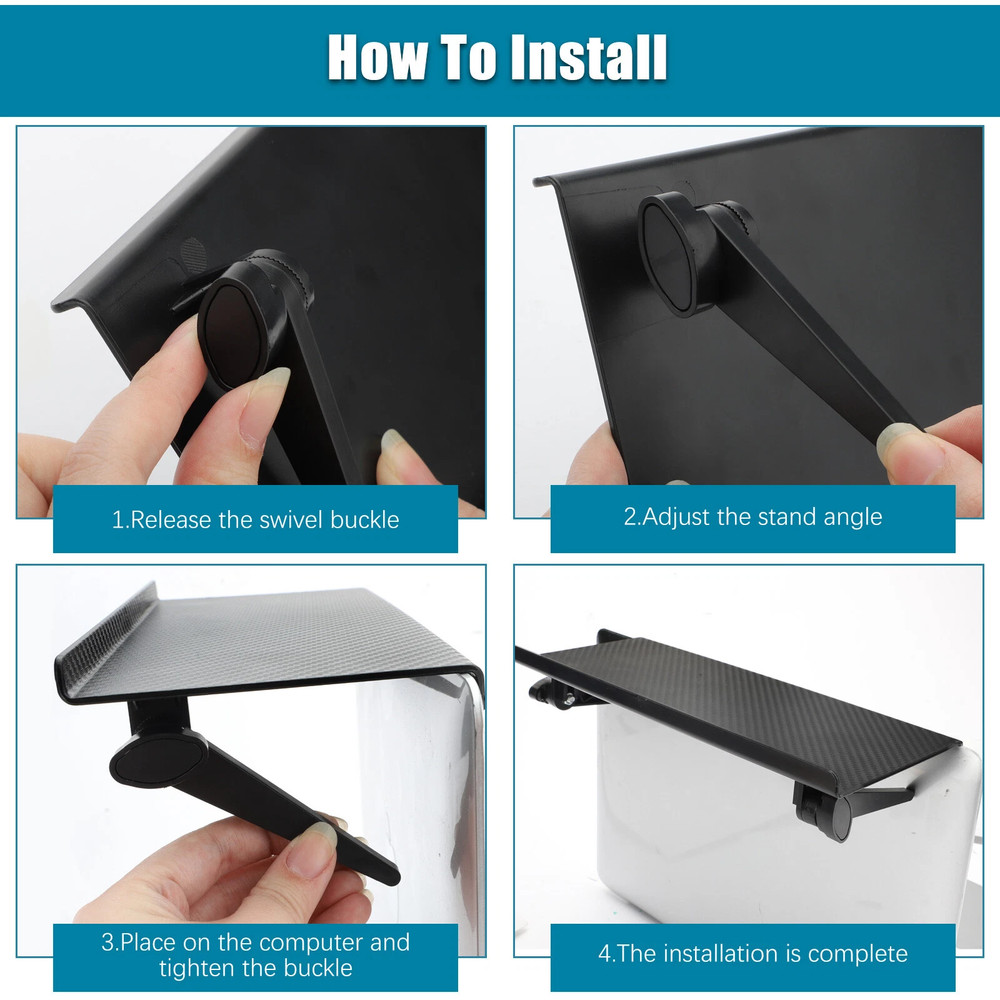 How To Install

1.Release the swivel buckle

2.Adjust the stand angle

3.Place on the computer and tighten the buckle

4.The installation is complete