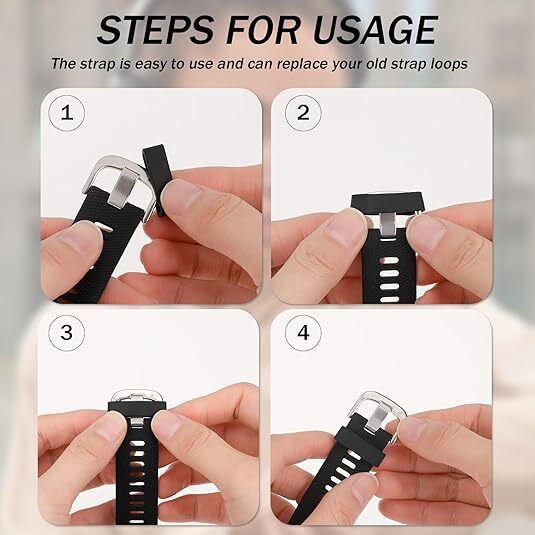 STEPS FOR USAGE

The strap is easy to use and can replace your old strap loops

1

2

3

4