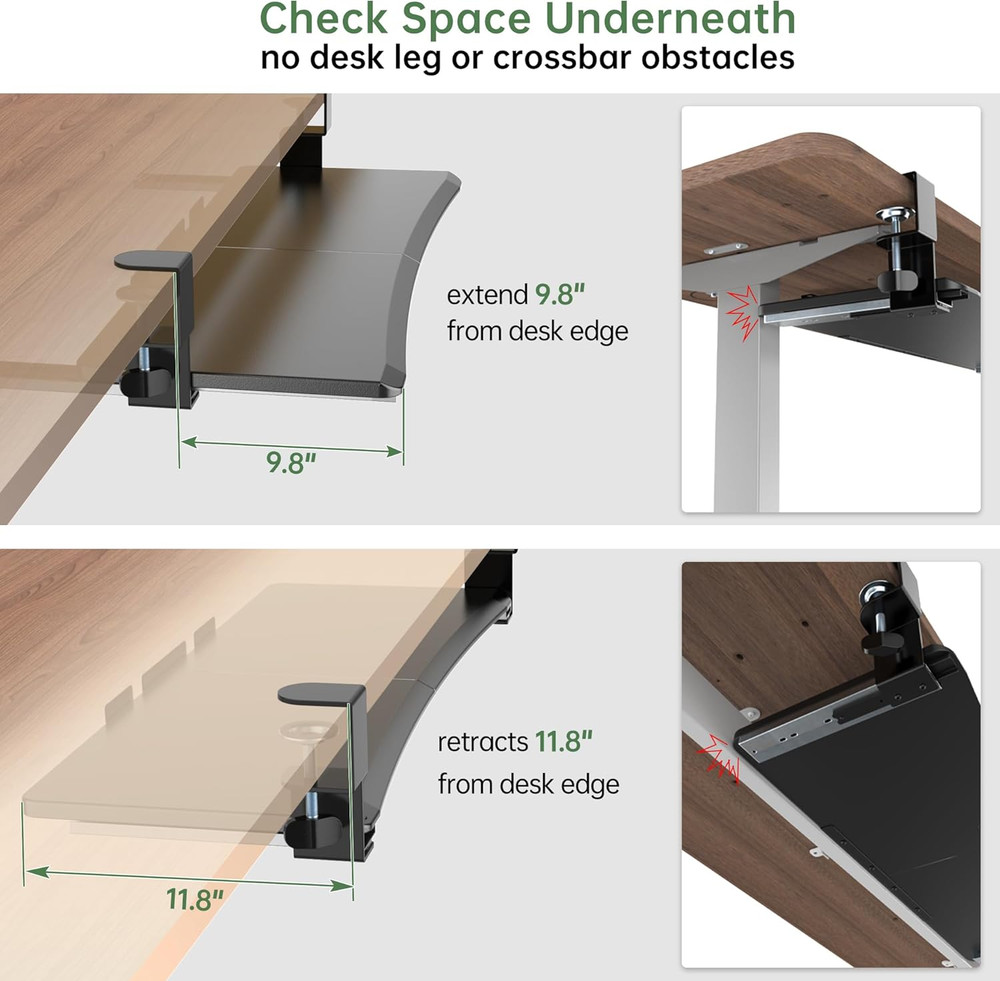 Check Space Underneath
no desk leg or crossbar obstacles

extend 9.8"
from desk edge

9.8"

retracts 11.8"
from desk edge

11.8"