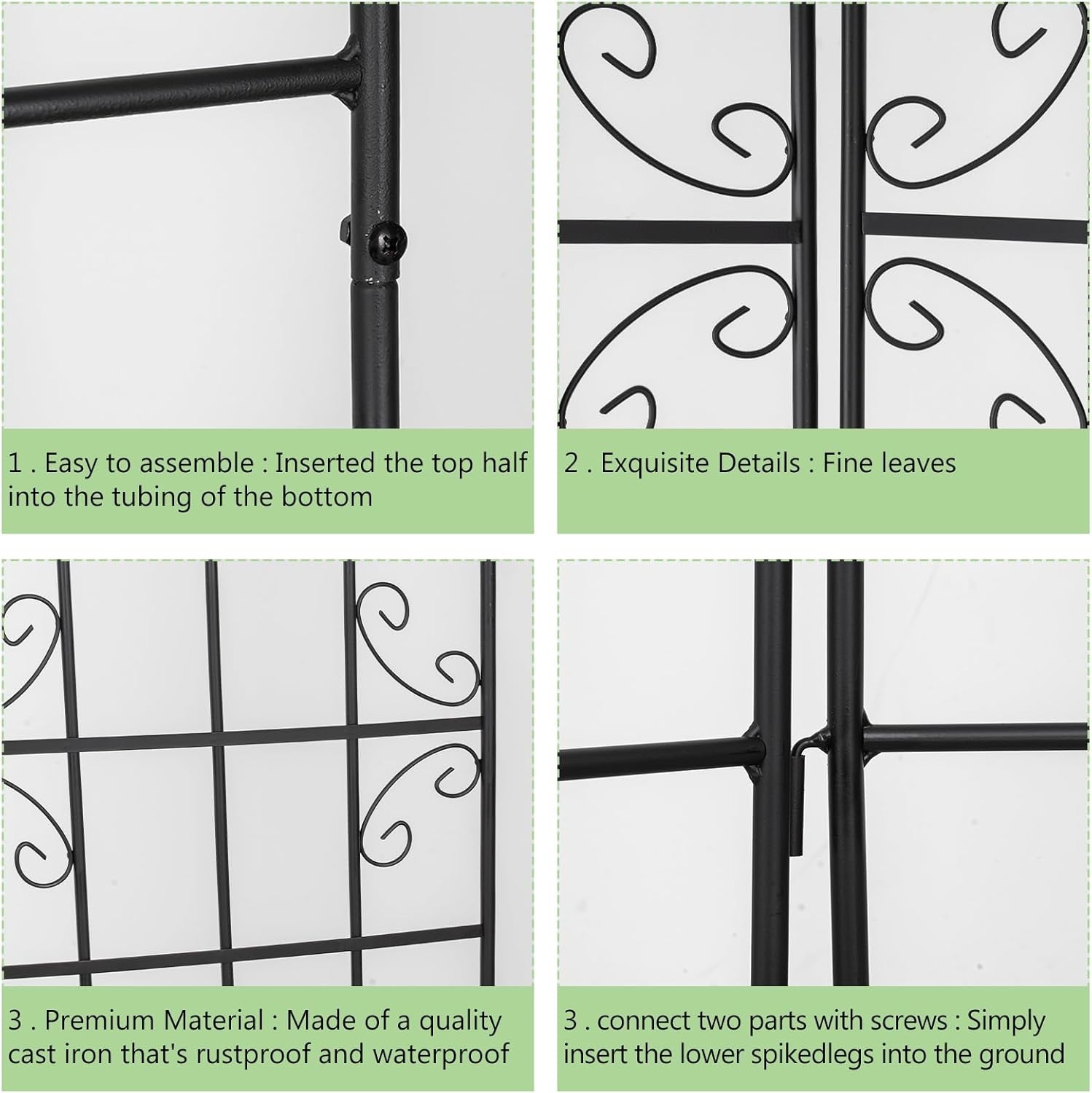 1 . Easy to assemble : Inserted the top half into the tubing of the bottom

2 . Exquisite Details : Fine leaves

3 . Premium Material : Made of a quality cast iron that's rustproof and waterproof

3 . connect two parts with screws : Simply insert the lower spikedlegs into the ground