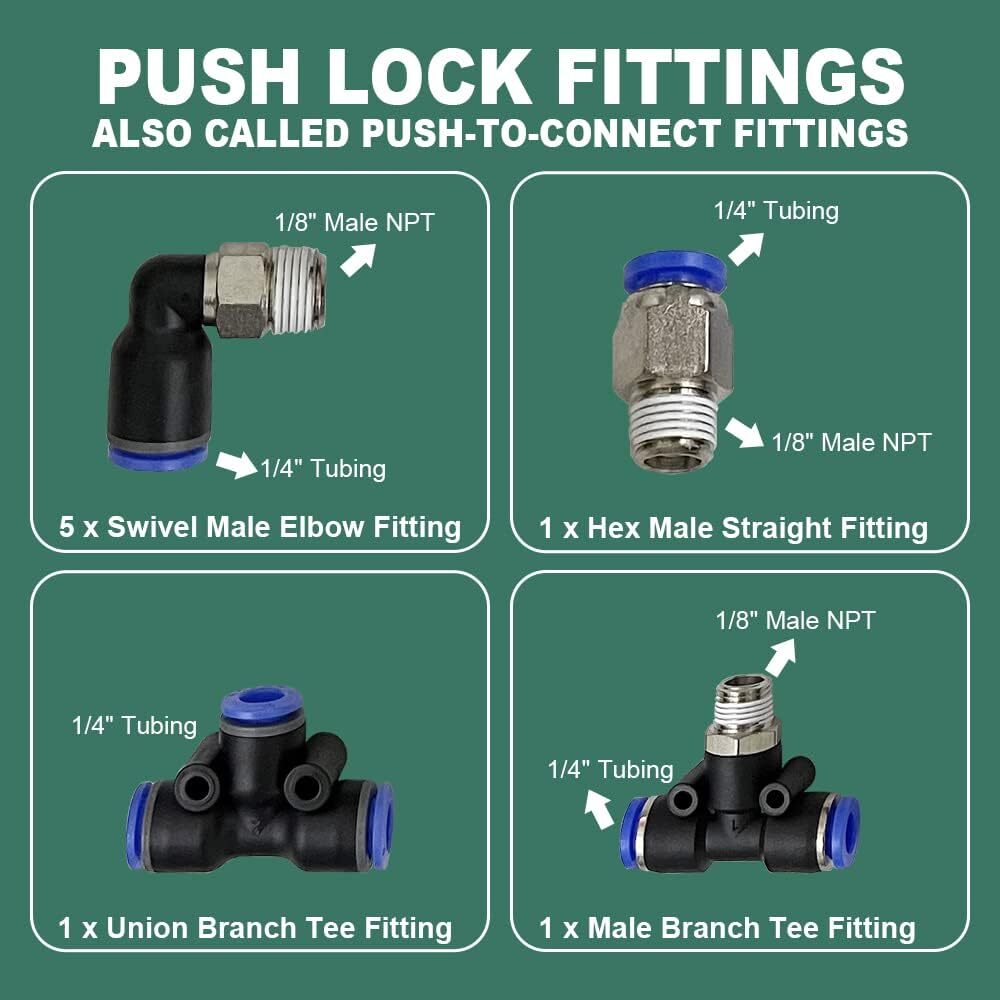 PUSH LOCK FITTINGS
ALSO CALLED PUSH-TO-CONNECT FITTINGS

1/8" Male NPT
1/4" Tubing
5 x Swivel Male Elbow Fitting

1/4" Tubing
1/8" Male NPT
1 x Hex Male Straight Fitting

1/4" Tubing
1 x Union Branch Tee Fitting

1/8" Male NPT
1/4" Tubing
1 x Male Branch Tee Fitting