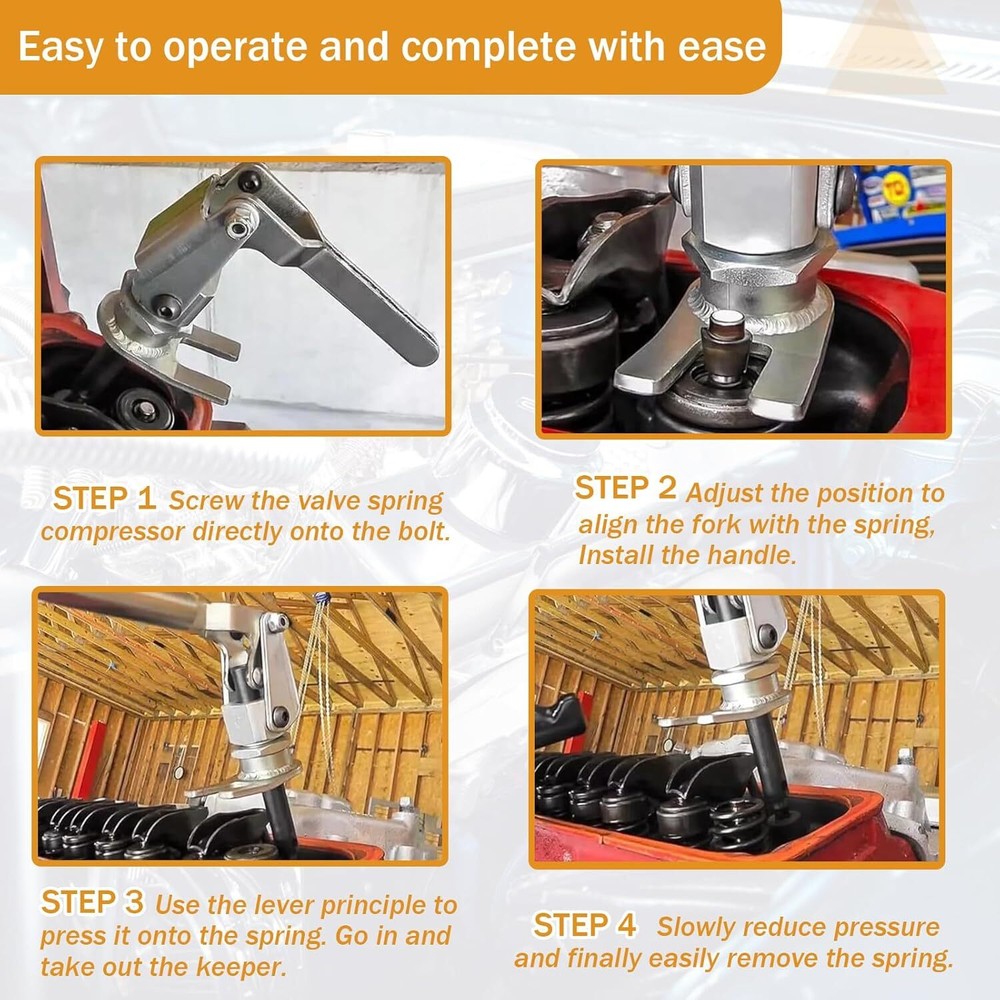 Easy to operate and complete with ease

STEP 1 Screw the valve spring compressor directly onto the bolt.

STEP 2 Adjust the position to align the fork with the spring, Install the handle.

STEP 3 Use the lever principle to press it onto the spring. Go in and take out the keeper.

STEP 4 Slowly reduce pressure and finally easily remove the spring.