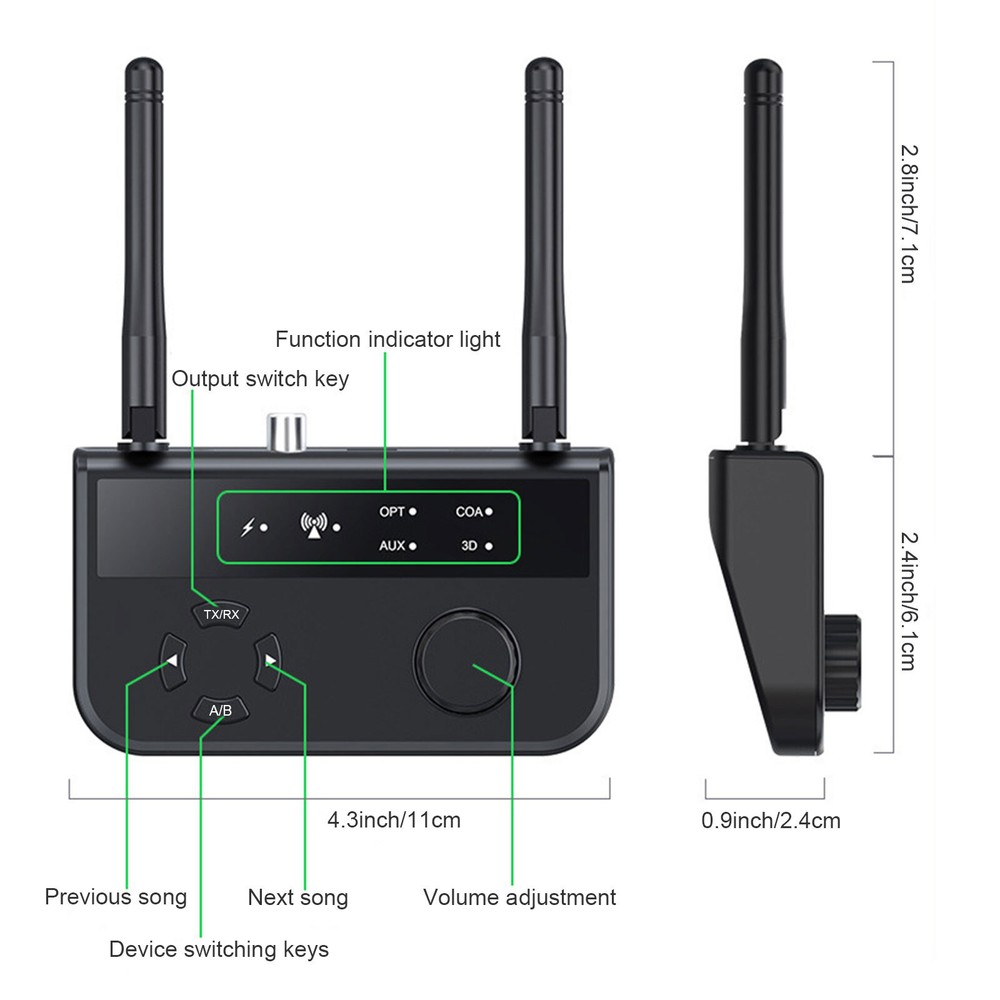 Function indicator light
Output switch key
OPT
COA
AUX
3D
TX/RX
A/B
2.8inch/7.1cm
2.4inch/6.1cm
4.3inch/11cm
0.9inch/2.4cm
Previous song
Next song
Volume adjustment
Device switching keys