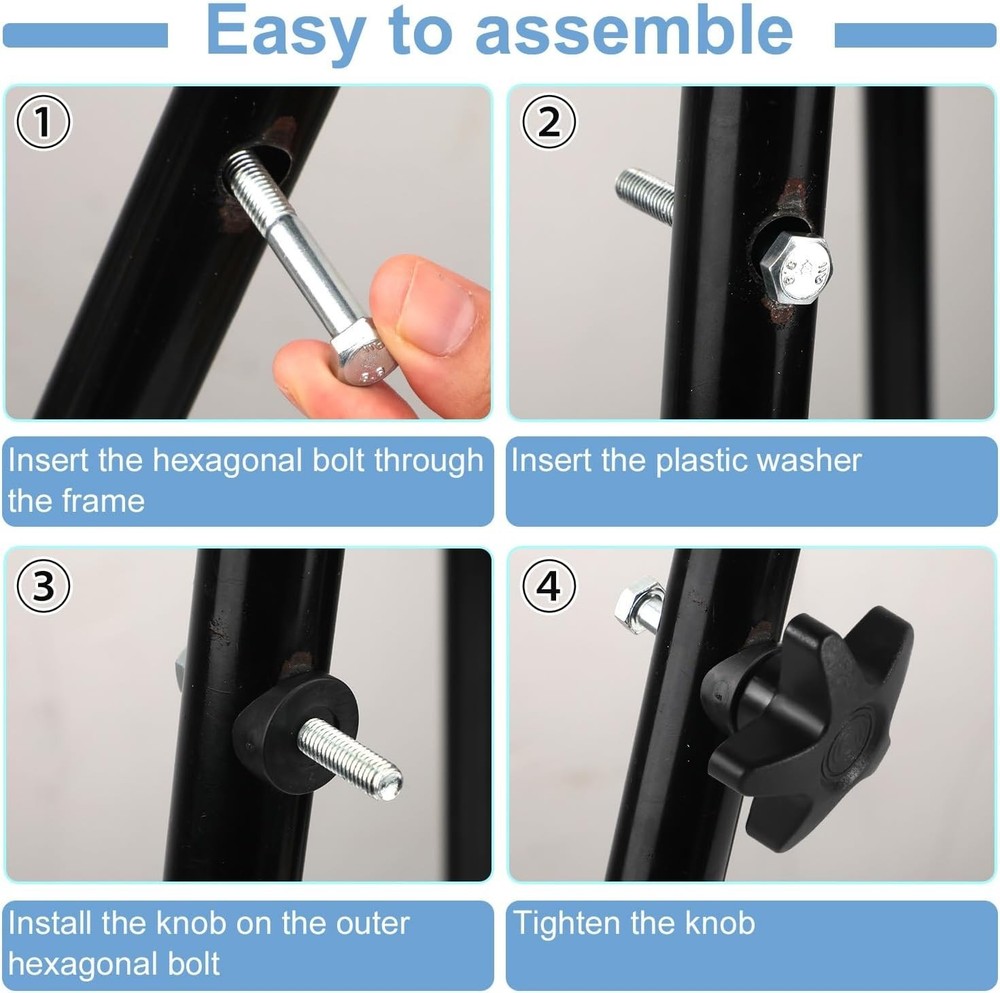 Easy to assemble

①

Insert the hexagonal bolt through the frame

②

Insert the plastic washer

③

Install the knob on the outer hexagonal bolt

④

Tighten the knob