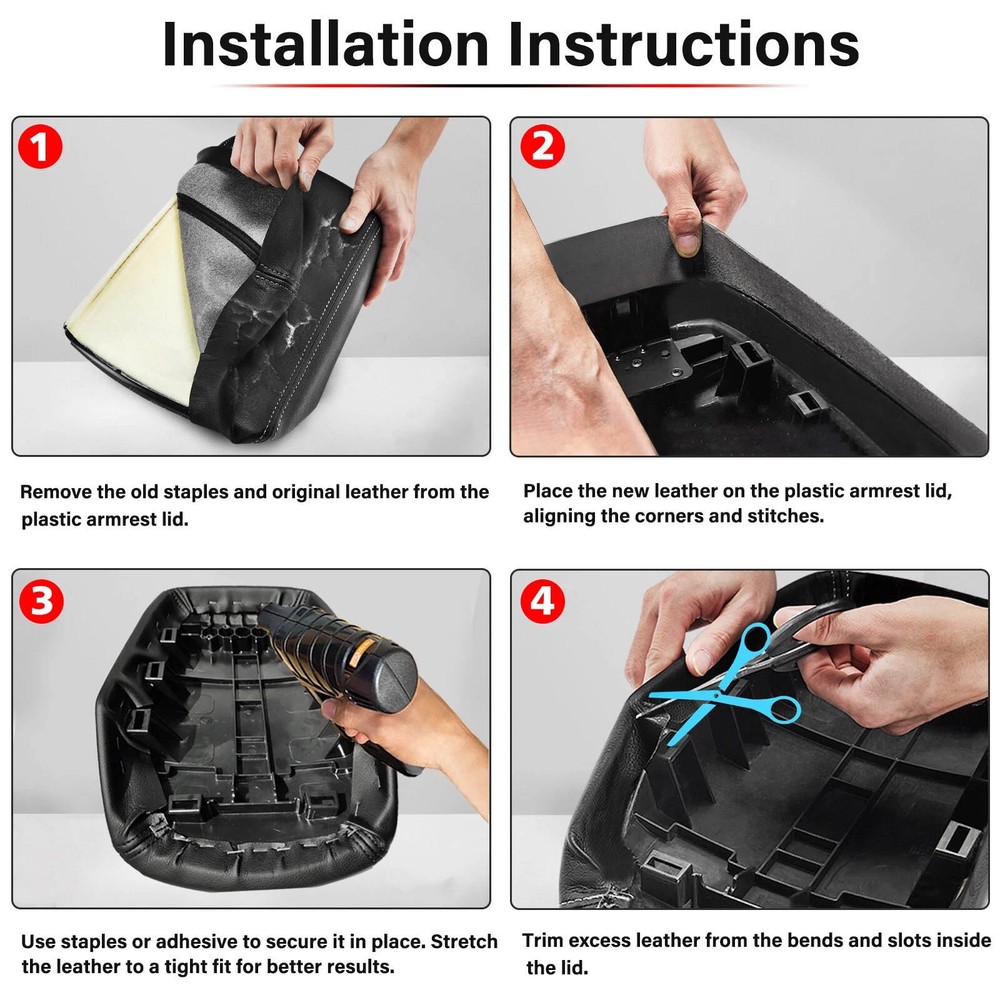 Installation Instructions

1

Remove the old staples and original leather from the plastic armrest lid.

2

Place the new leather on the plastic armrest lid, aligning the corners and stitches.

3

Use staples or adhesive to secure it in place. Stretch the leather to a tight fit for better results.

4

Trim excess leather from the bends and slots inside the lid.