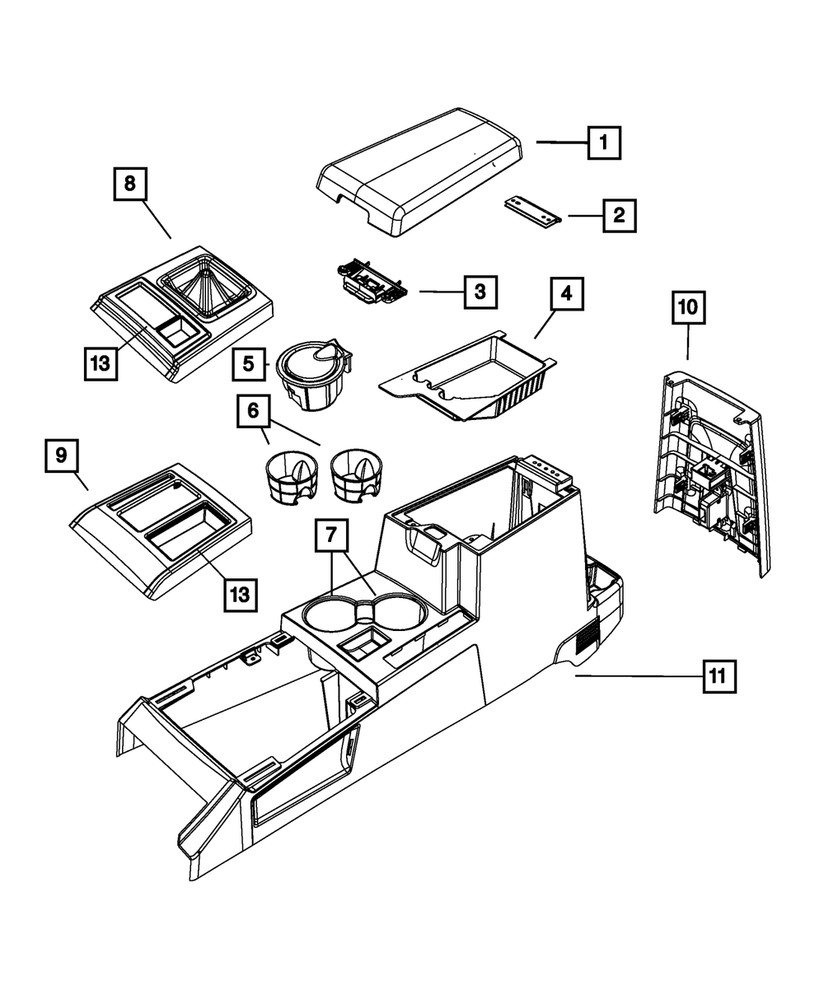 1
8
2
3
4
10
13
5
6
9
7
13
11