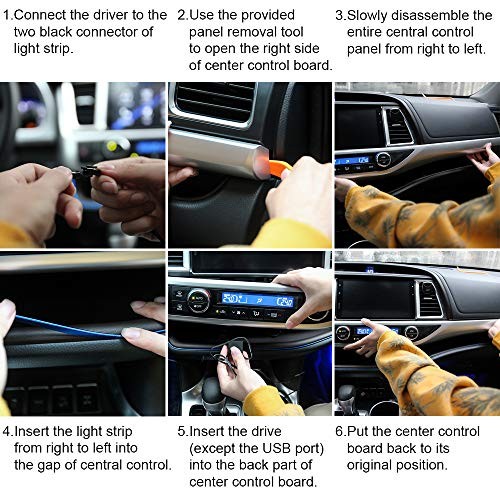 1.Connect the driver to the two black connector of light strip.

2.Use the provided panel removal tool to open the right side of center control board.

3.Slowly disassemble the entire central control panel from right to left.

4.Insert the light strip from right to left into the gap of central control.

5.Insert the drive (except the USB port) into the back part of center control board.

6.Put the center control board back to its original position.