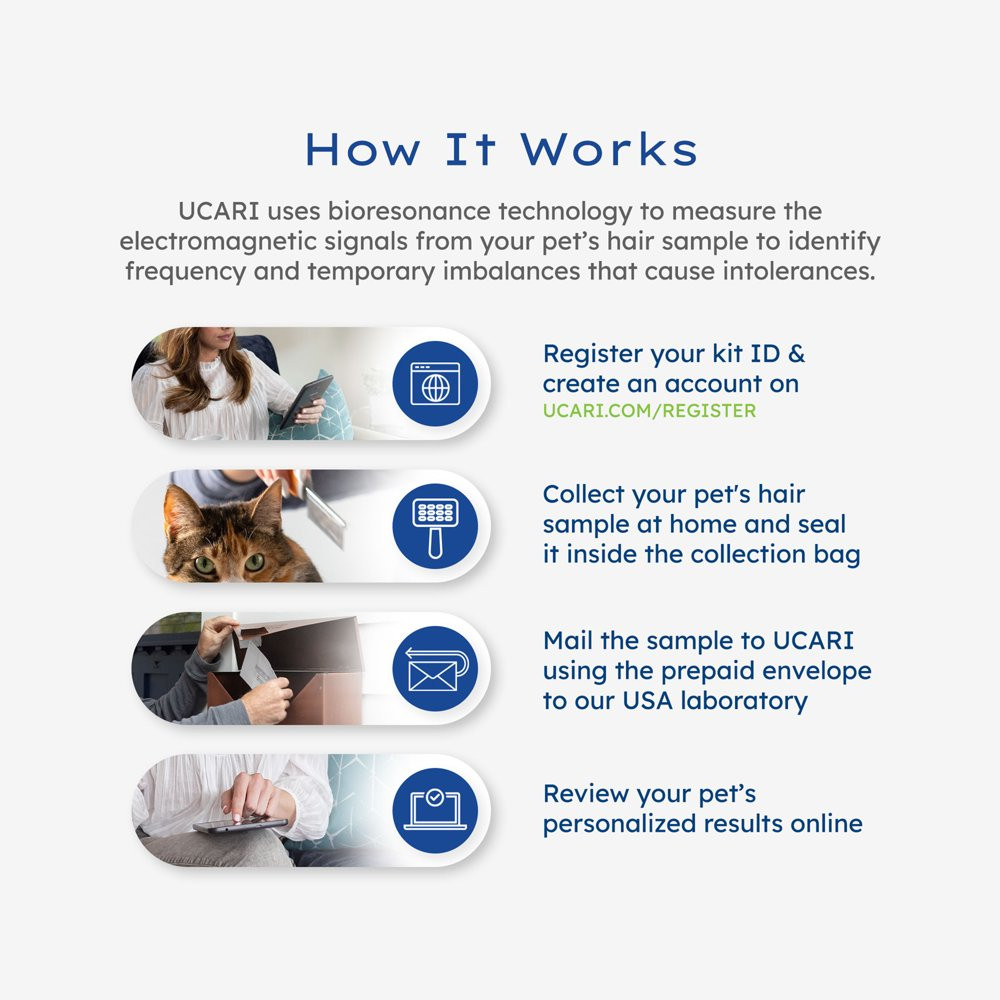 How It Works

UCARI uses bioresonance technology to measure the electromagnetic signals from your pet's hair sample to identify frequency and temporary imbalances that cause intolerances.

Register your kit ID & create an account on UCARI.COM/REGISTER

Collect your pet's hair sample at home and seal it inside the collection bag

Mail the sample to UCARI using the prepaid envelope to our USA laboratory

Review your pet's personalized results online