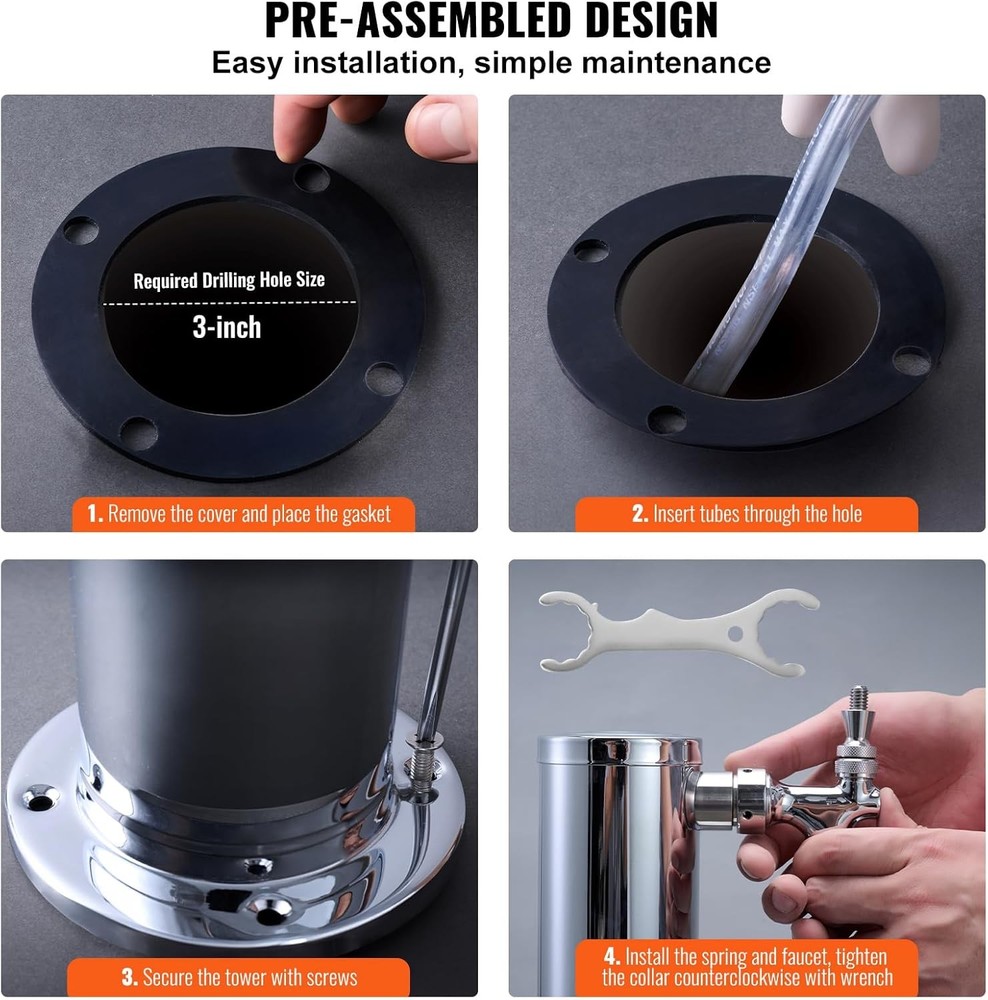 PRE-ASSEMBLED DESIGN
Easy installation, simple maintenance

Required Drilling Hole Size
3-inch

1. Remove the cover and place the gasket

2. Insert tubes through the hole

3. Secure the tower with screws

4. Install the spring and faucet, tighten the collar counterclockwise with wrench