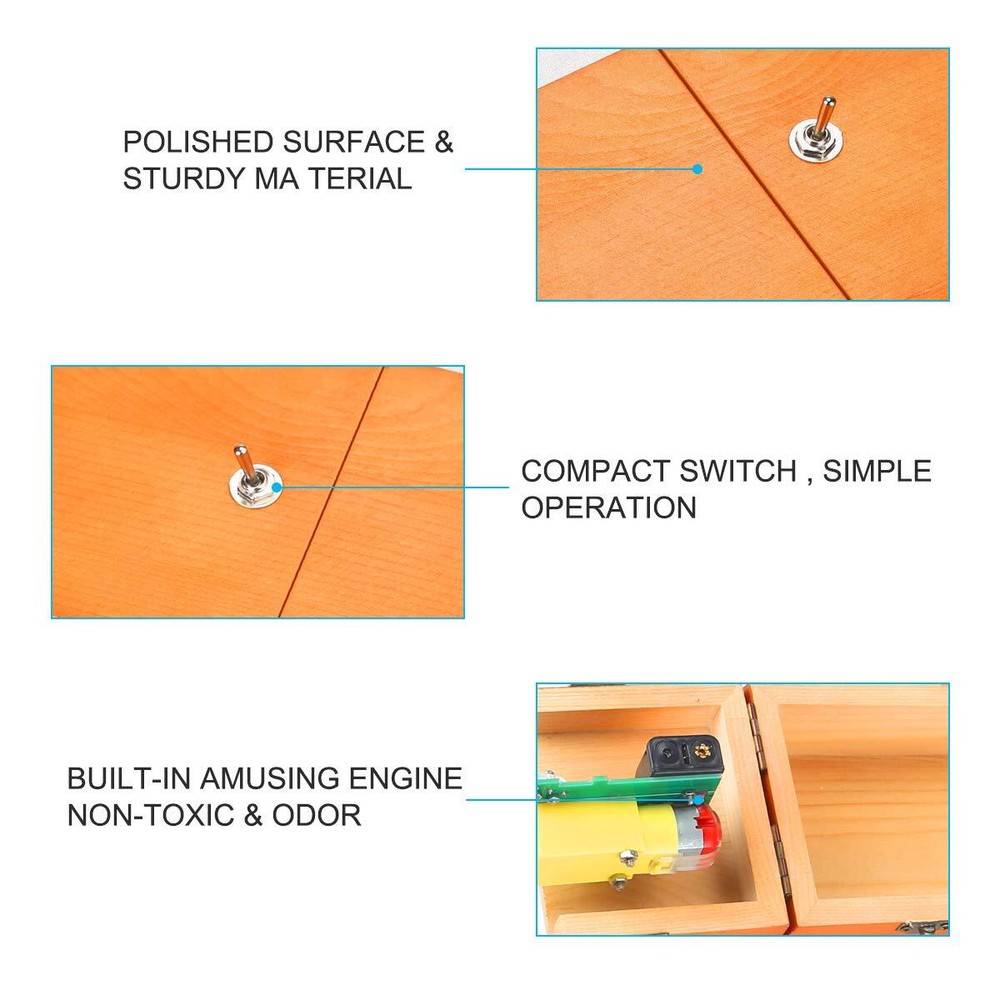 POLISHED SURFACE &
STURDY MA TERIAL

COMPACT SWITCH , SIMPLE
OPERATION

BUILT-IN AMUSING ENGINE
NON-TOXIC & ODOR