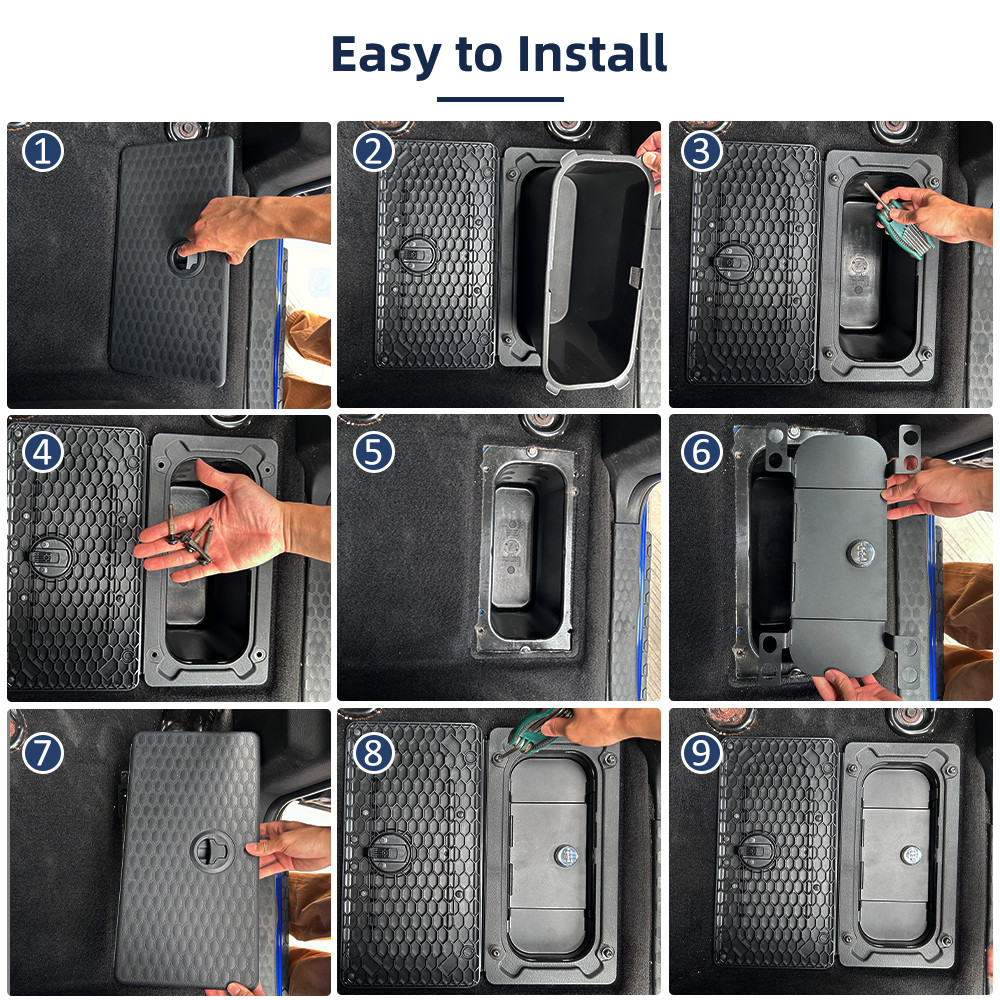 Easy to Install

1

2

3

4

5

6

7

8

9