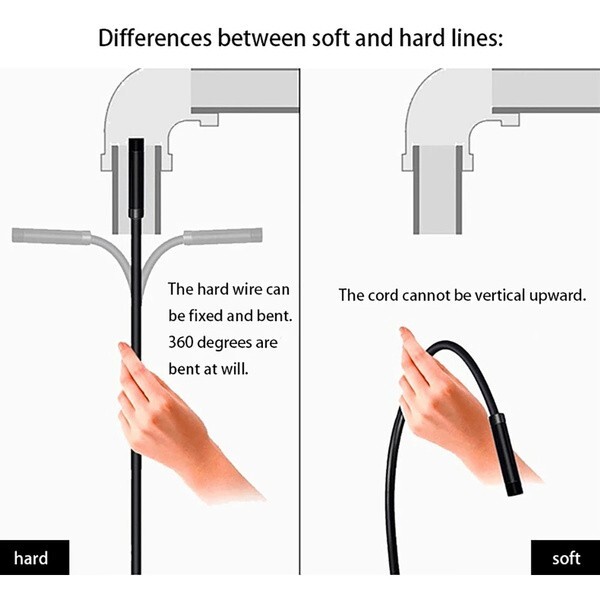 Differences between soft and hard lines:

The hard wire can be fixed and bent. 360 degrees are bent at will.

hard

The cord cannot be vertical upward.

soft