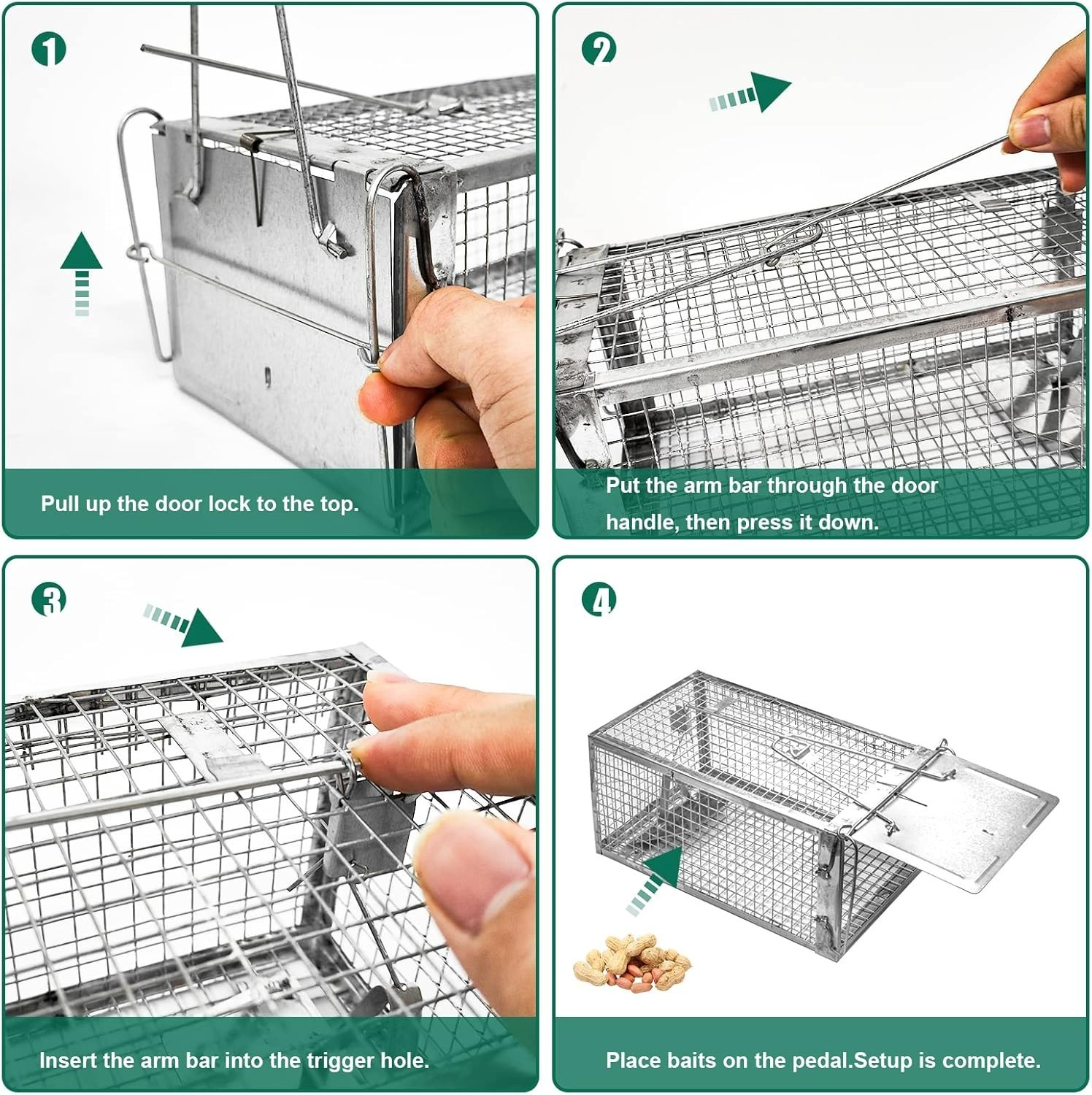 1

Pull up the door lock to the top.

2

Put the arm bar through the door handle, then press it down.

3

Insert the arm bar into the trigger hole.

4

Place baits on the pedal.Setup is complete.