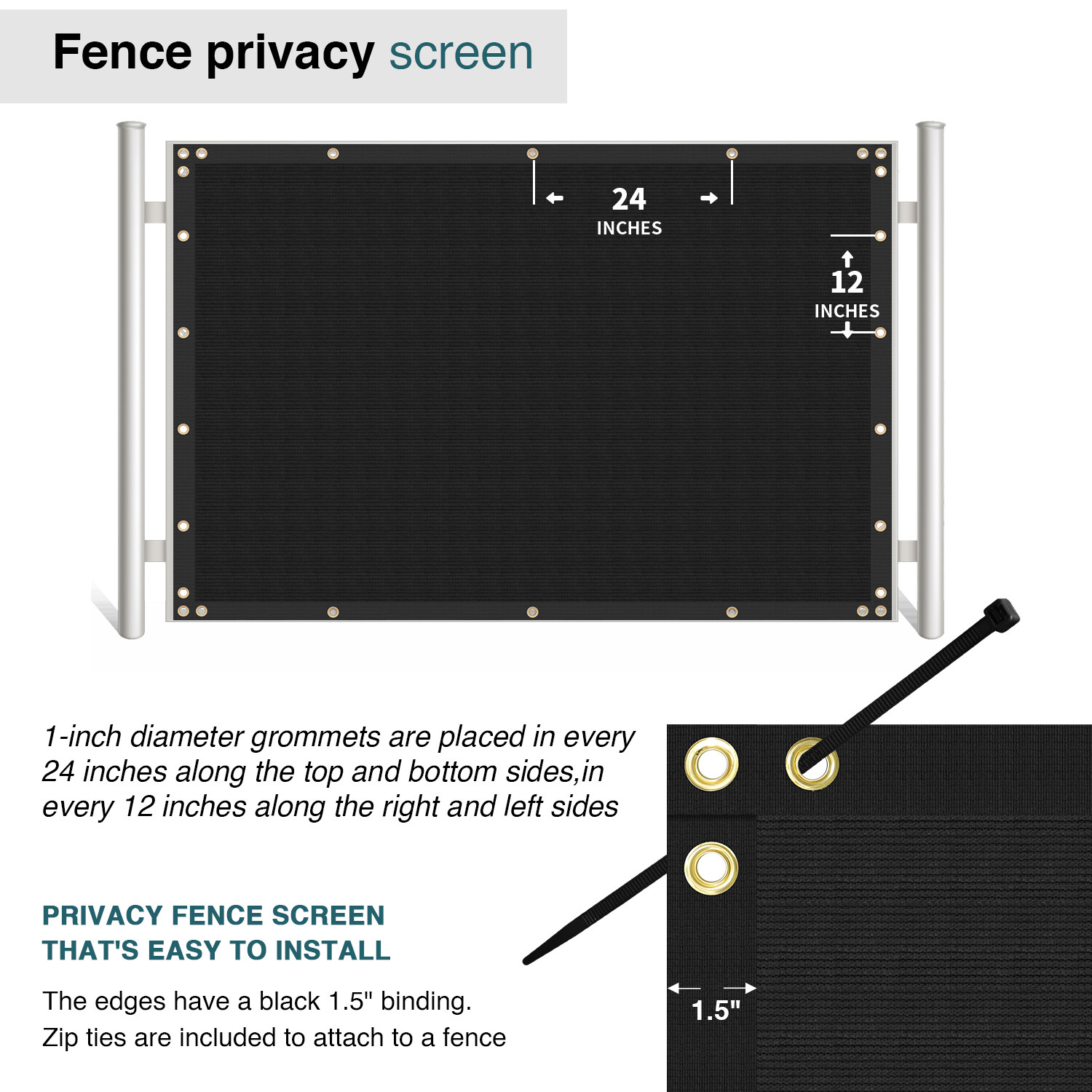 Fence privacy screen

24 INCHES

12 INCHES

1-inch diameter grommets are placed in every 24 inches along the top and bottom sides,in every 12 inches along the right and left sides

PRIVACY FENCE SCREEN THAT'S EASY TO INSTALL

The edges have a black 1.5" binding.
Zip ties are included to attach to a fence

1.5"