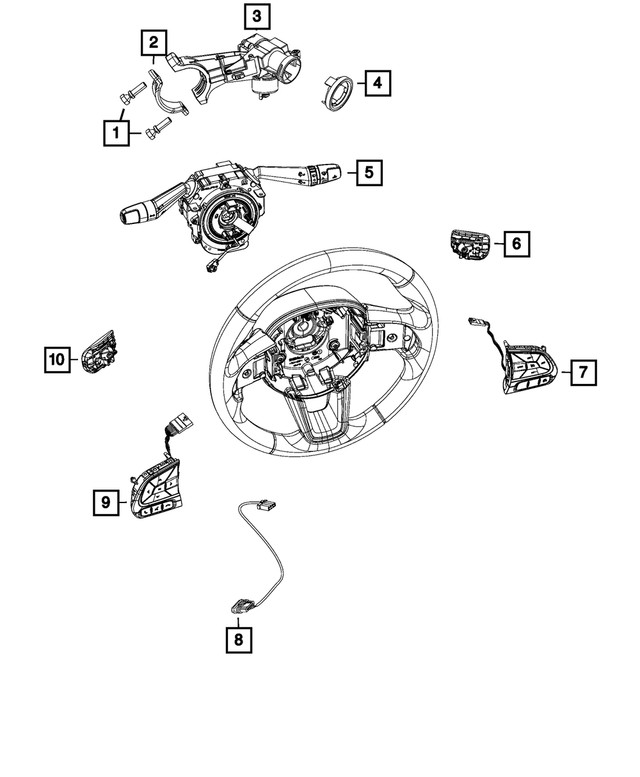 3
2
4
1
5
6
10
7
9
8