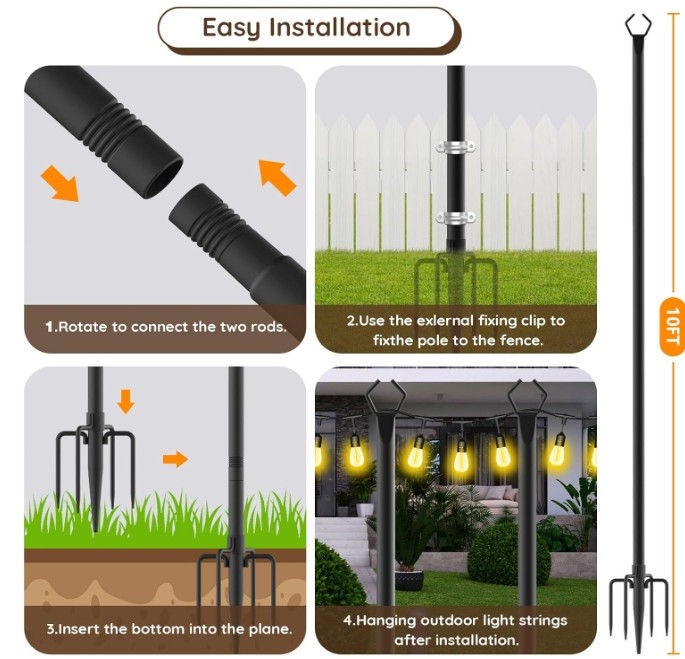 Easy Installation

1.Rotate to connect the two rods.

2.Use the exlernal fixing clip to fixthe pole to the fence.

3.Insert the bottom into the plane.

4.Hanging outdoor light strings after installation.

10FT