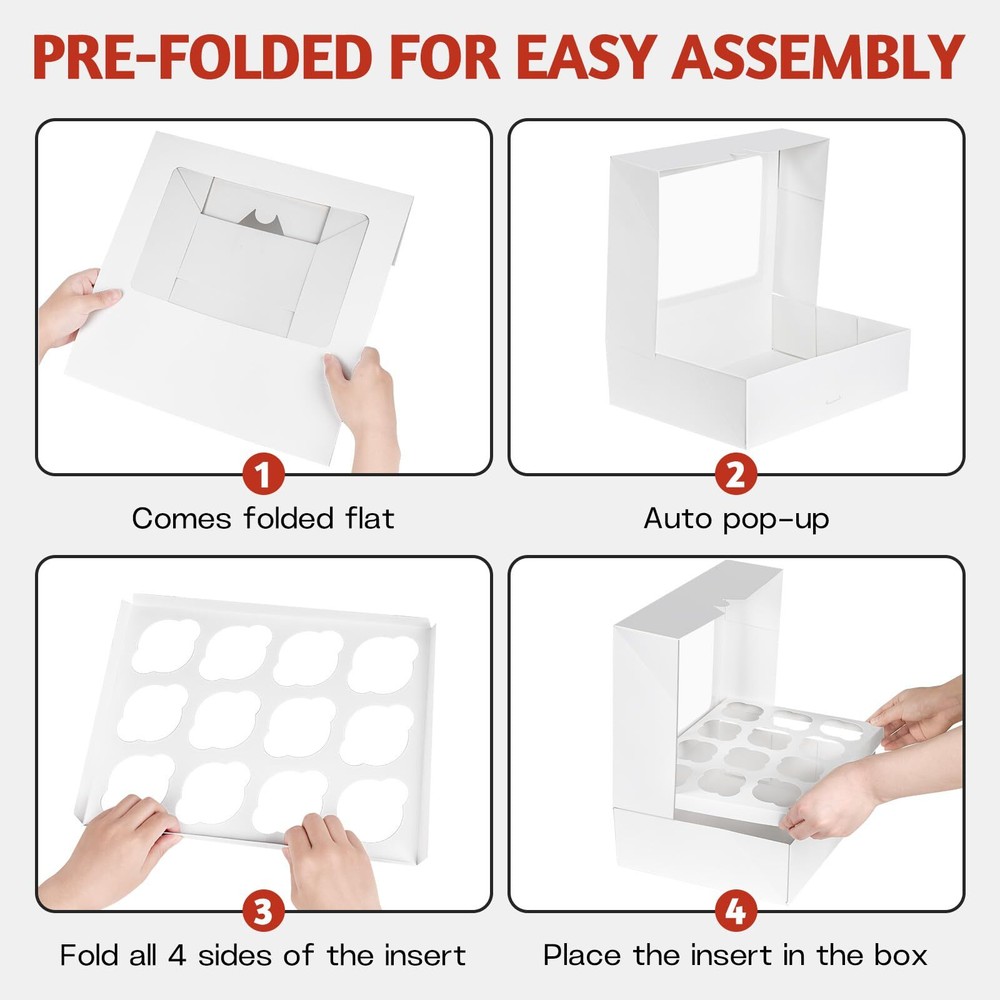 PRE-FOLDED FOR EASY ASSEMBLY

1

Comes folded flat

2

Auto pop-up

3

Fold all 4 sides of the insert

4

Place the insert in the box