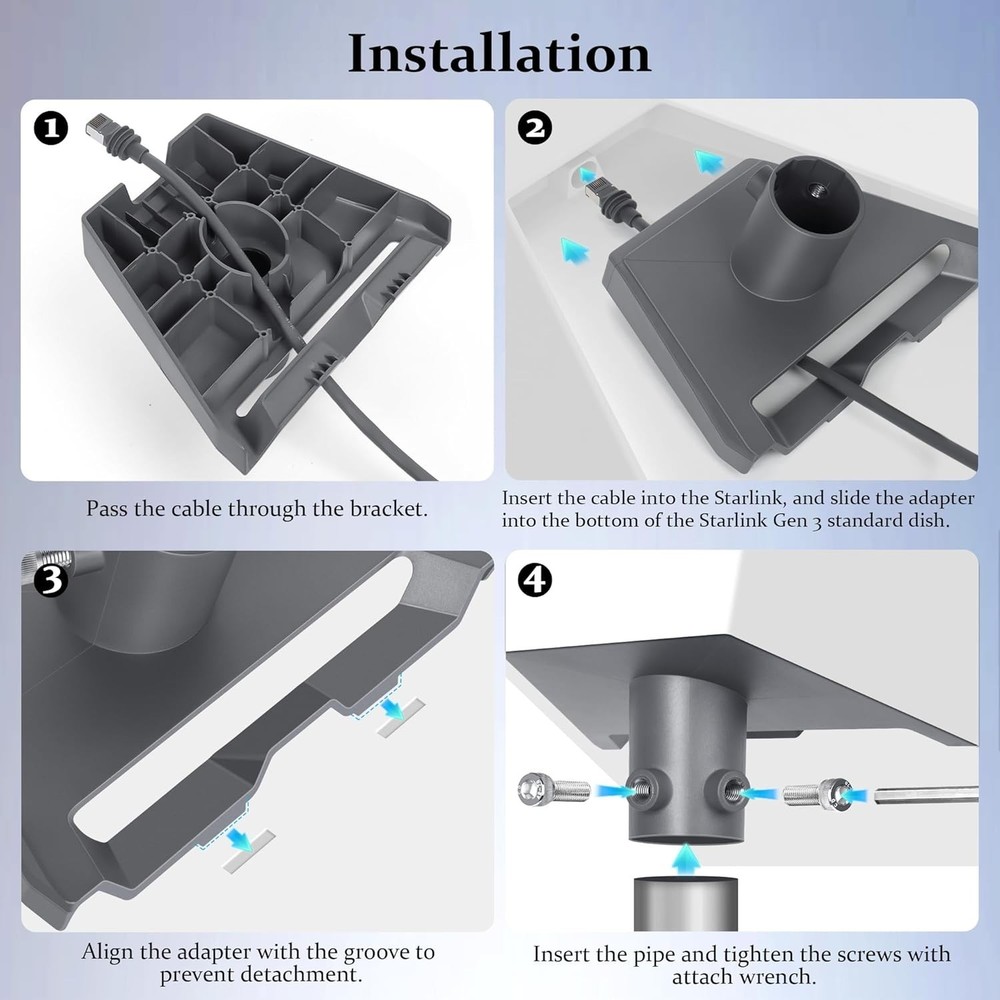 Installation

1

Pass the cable through the bracket.

2

Insert the cable into the Starlink, and slide the adapter into the bottom of the Starlink Gen 3 standard dish.

3

Align the adapter with the groove to prevent detachment.

4

Insert the pipe and tighten the screws with attach wrench.