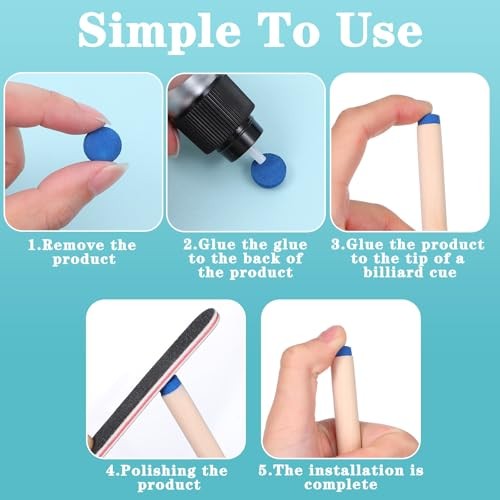 Simple To Use

1.Remove the product

2.Glue the glue to the back of the product

3.Glue the product to the tip of a billiard cue

4.Polishing the product

5.The installation is complete