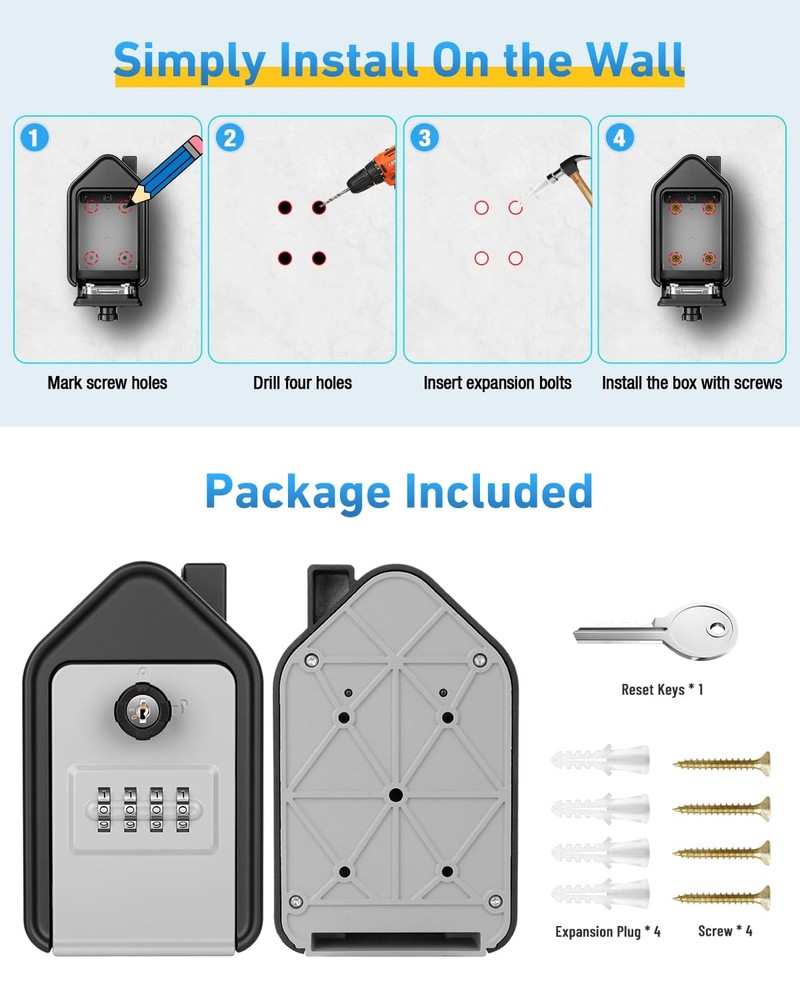 Simply Install On the Wall

1

Mark screw holes

2

Drill four holes

3

Insert expansion bolts

4

Install the box with screws

Package Included

Reset Keys * 1

Expansion Plug * 4

Screw * 4