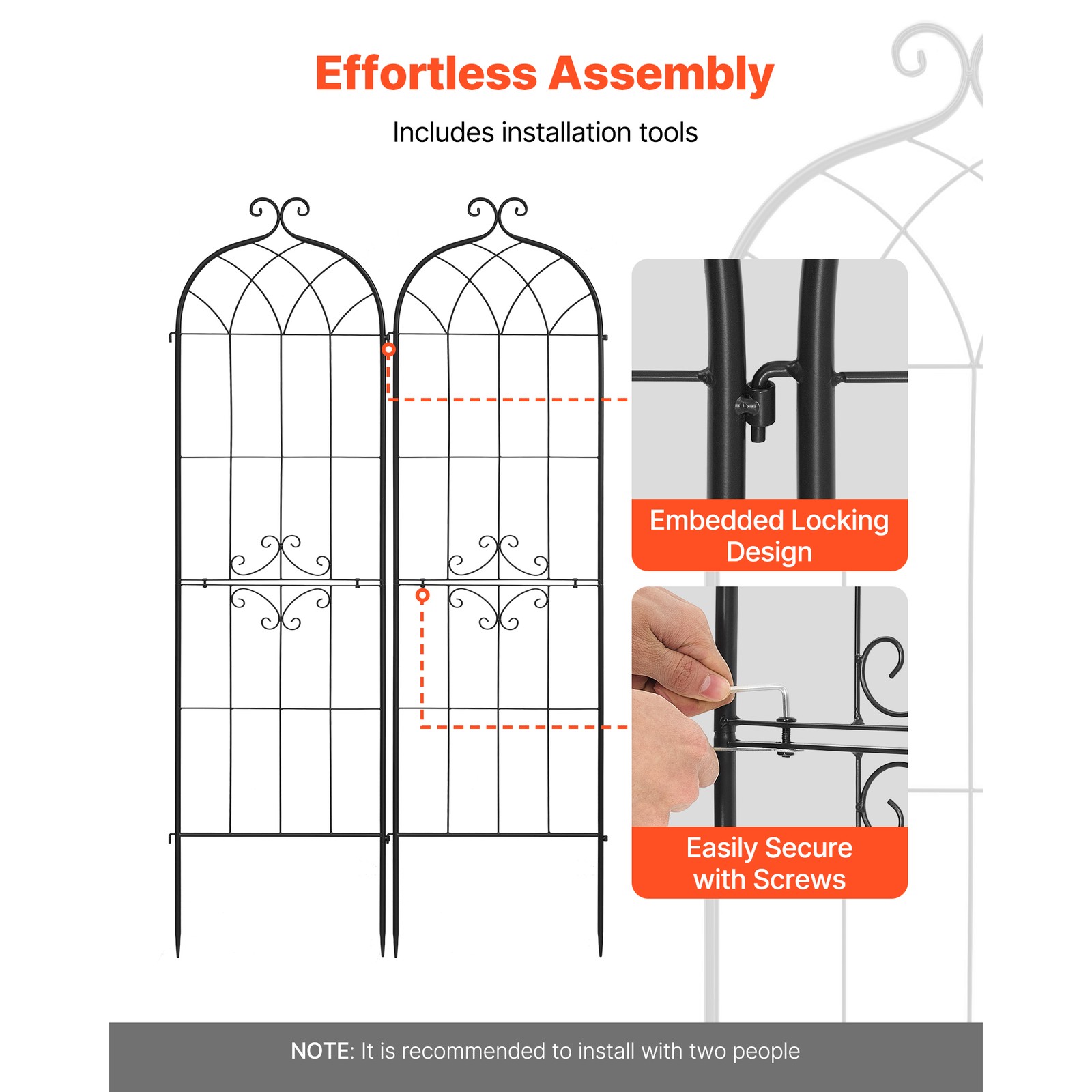 Effortless Assembly

Includes installation tools

Embedded Locking Design

Easily Secure with Screws

NOTE: It is recommended to install with two people