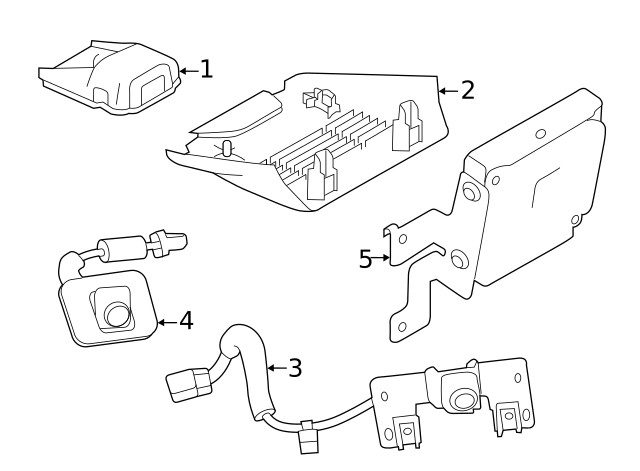 1
2
5
4
3