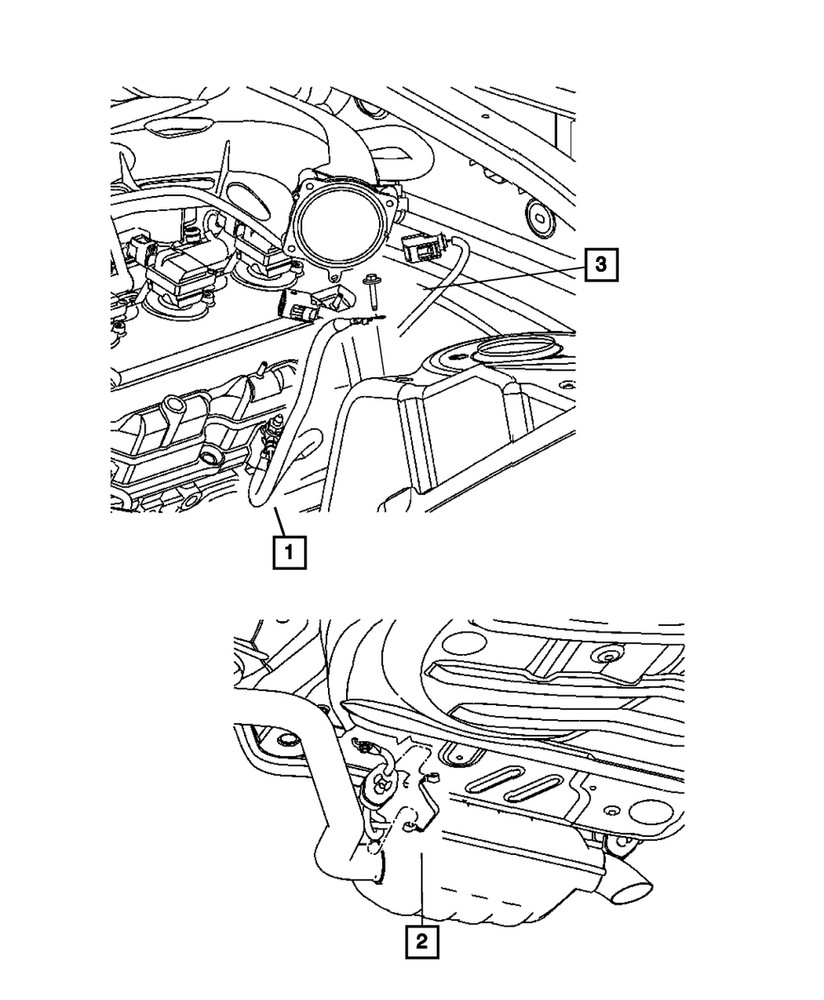 3
1
2