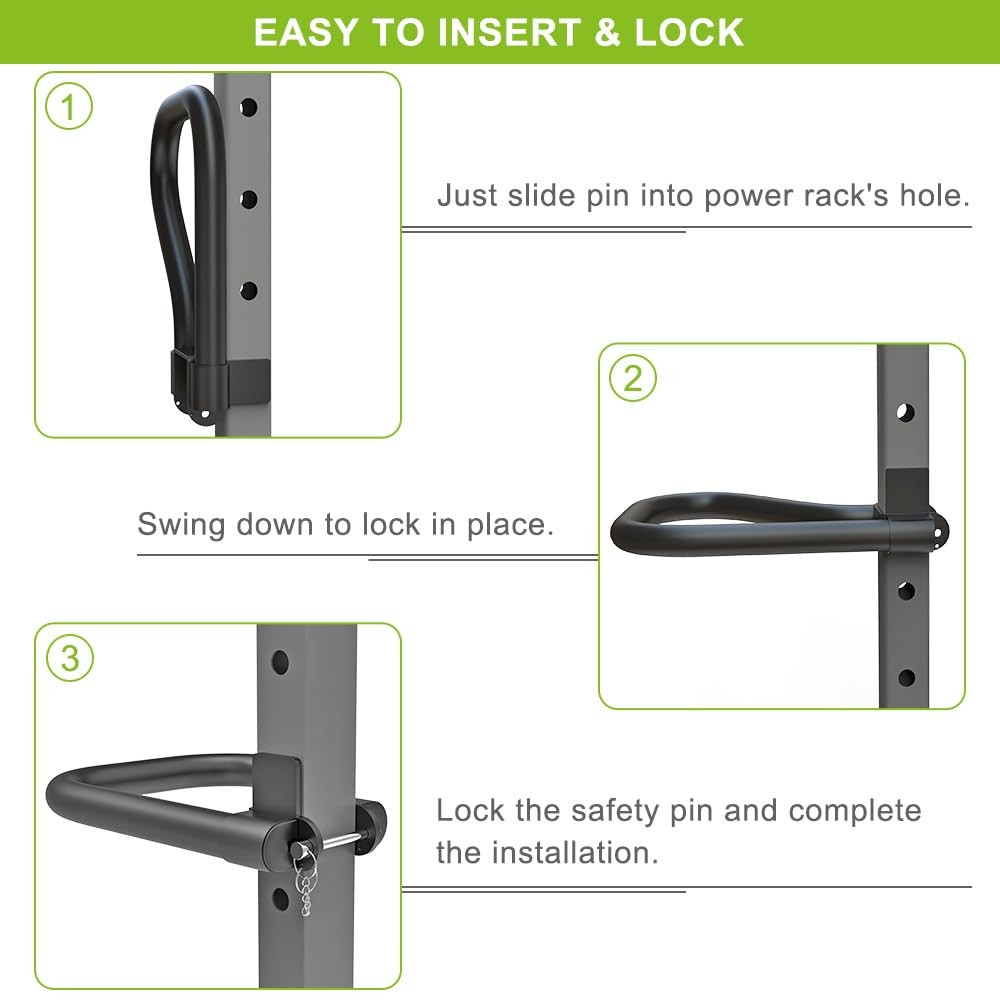 EASY TO INSERT & LOCK

1

Just slide pin into power rack's hole.

2

Swing down to lock in place.

3

Lock the safety pin and complete the installation.