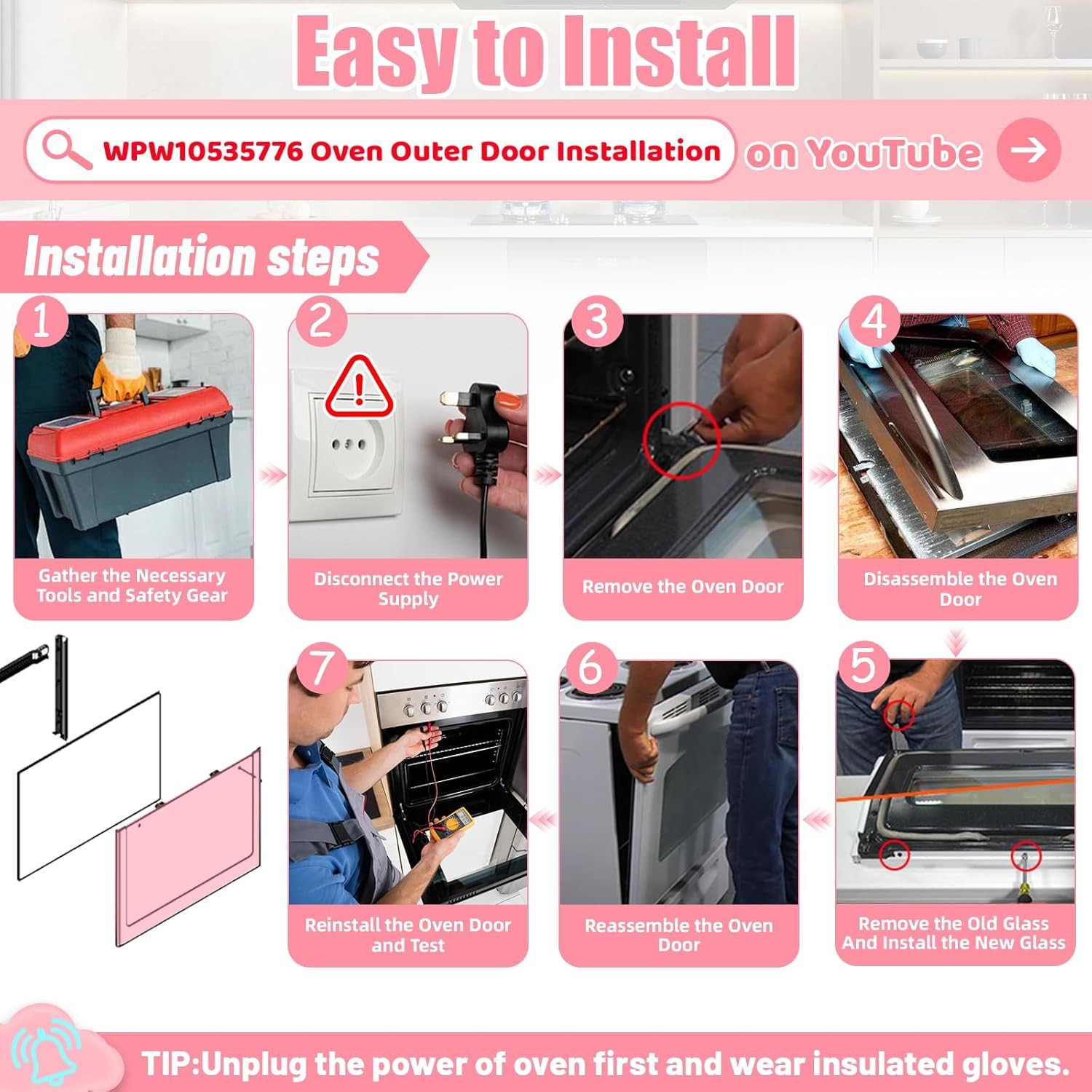 Easy to Install

WPW10535776 Oven Outer Door Installation on YouTube

Installation steps

1
Gather the Necessary Tools and Safety Gear

2
Disconnect the Power Supply

3
Remove the Oven Door

4
Disassemble the Oven Door

5
Remove the Old Glass And Install the New Glass

6
Reassemble the Oven Door

7
Reinstall the Oven Door and Test

TIP:Unplug the power of oven first and wear insulated gloves.